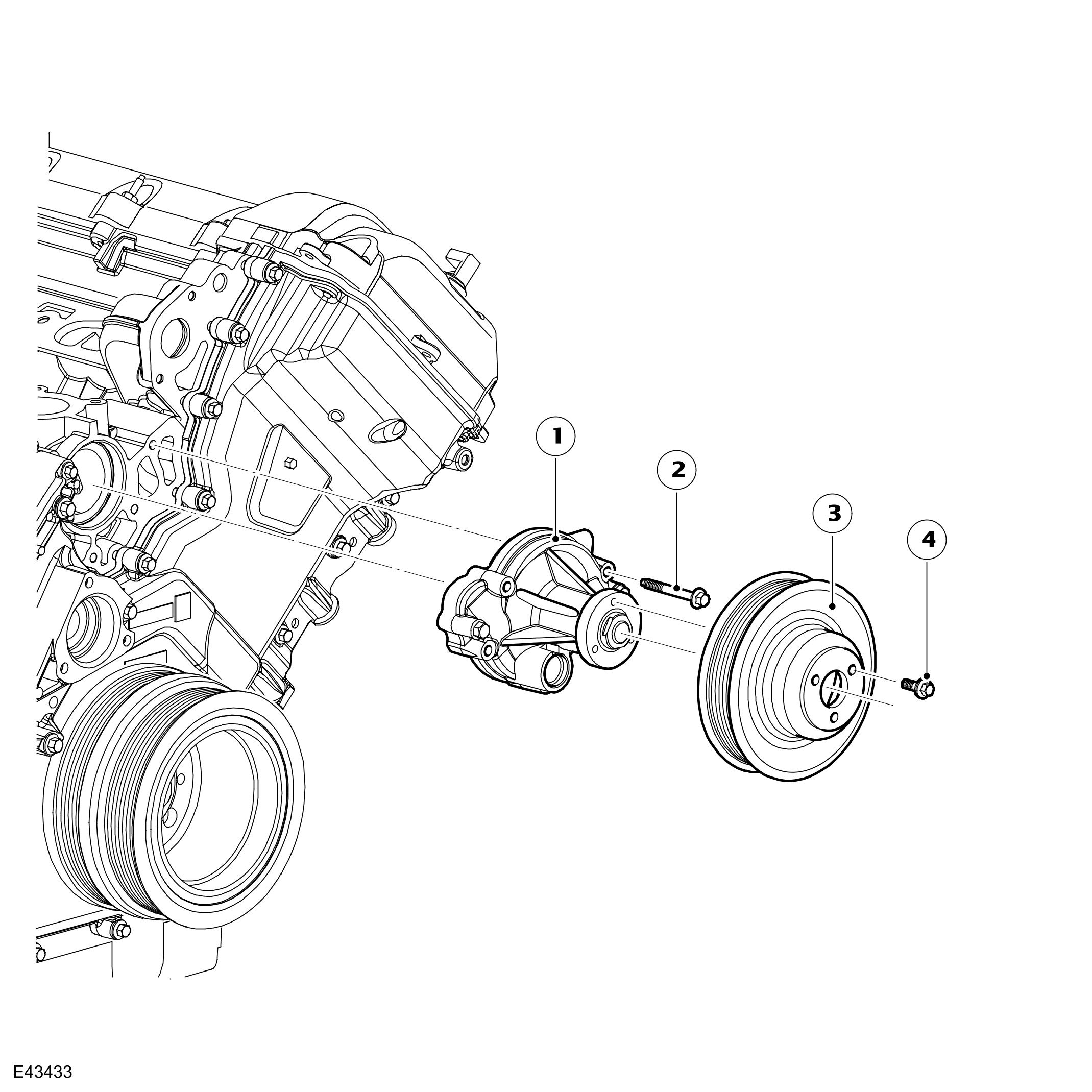 1
2
3
4
E43433