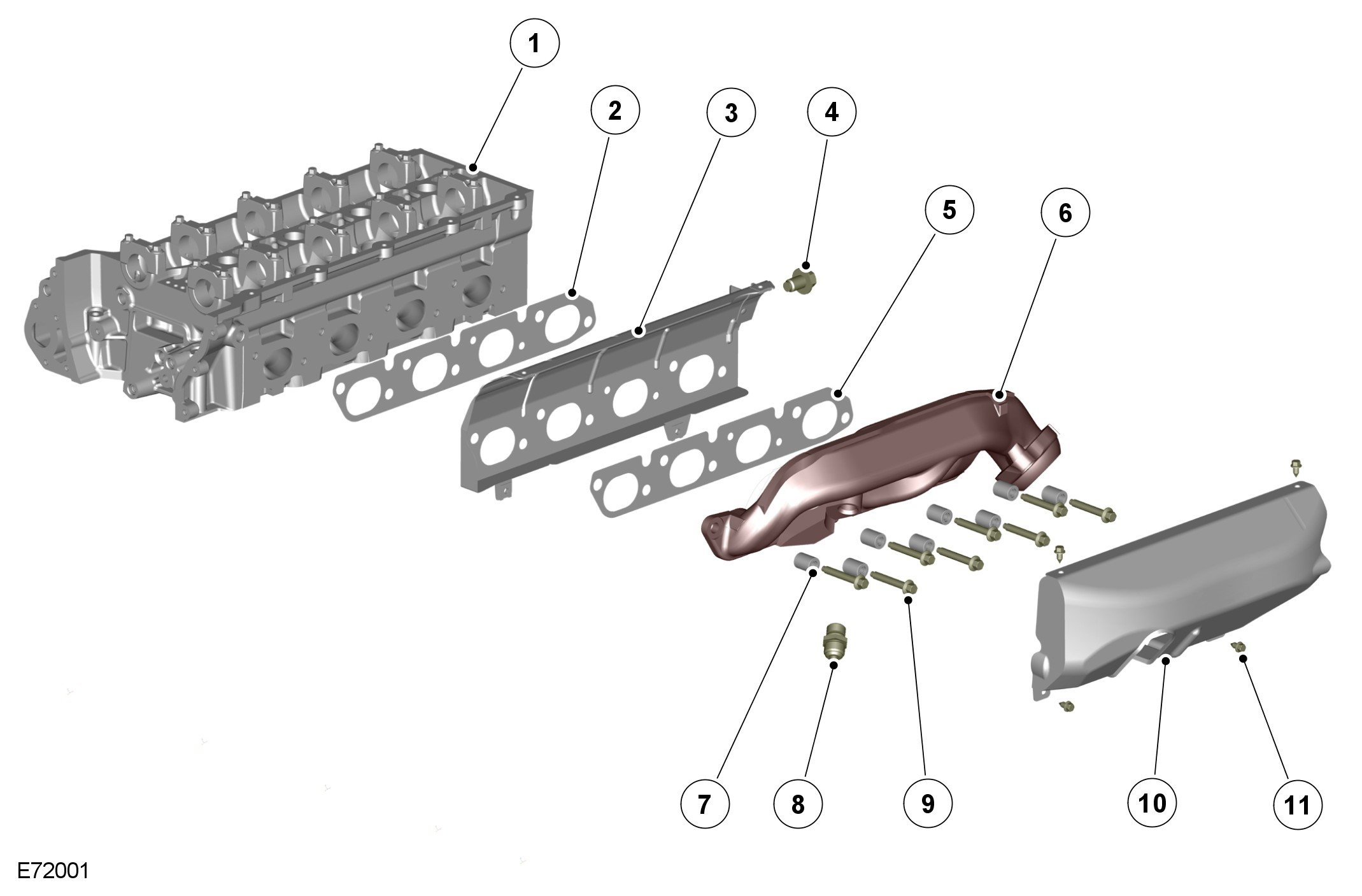 1
2
3
4
5
6
7
8
9
10
11
E72001