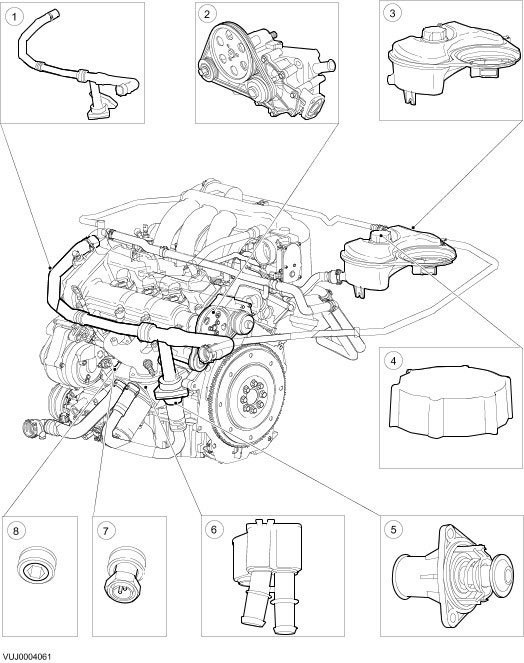 1
2
3
4
8
7
6
5
VUJ0004061