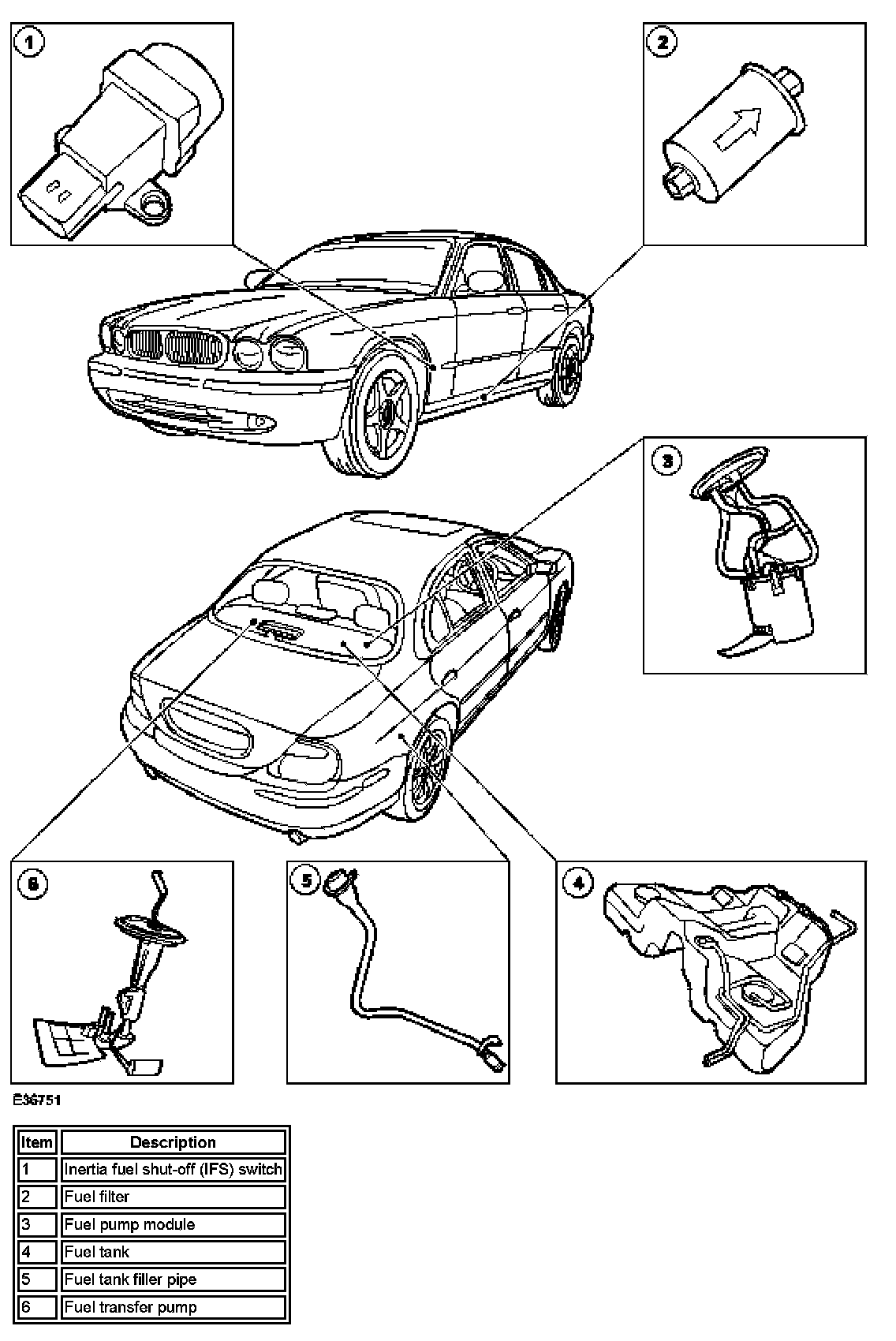 1

2

3

6

5

4

E36751

| Item | Description |
|---|---|
| 1 | Inertia fuel shut-off (IFS) switch |
| 2 | Fuel filter |
| 3 | Fuel pump module |
| 4 | Fuel tank |
| 5 | Fuel tank filler pipe |
| 6 | Fuel transfer pump |