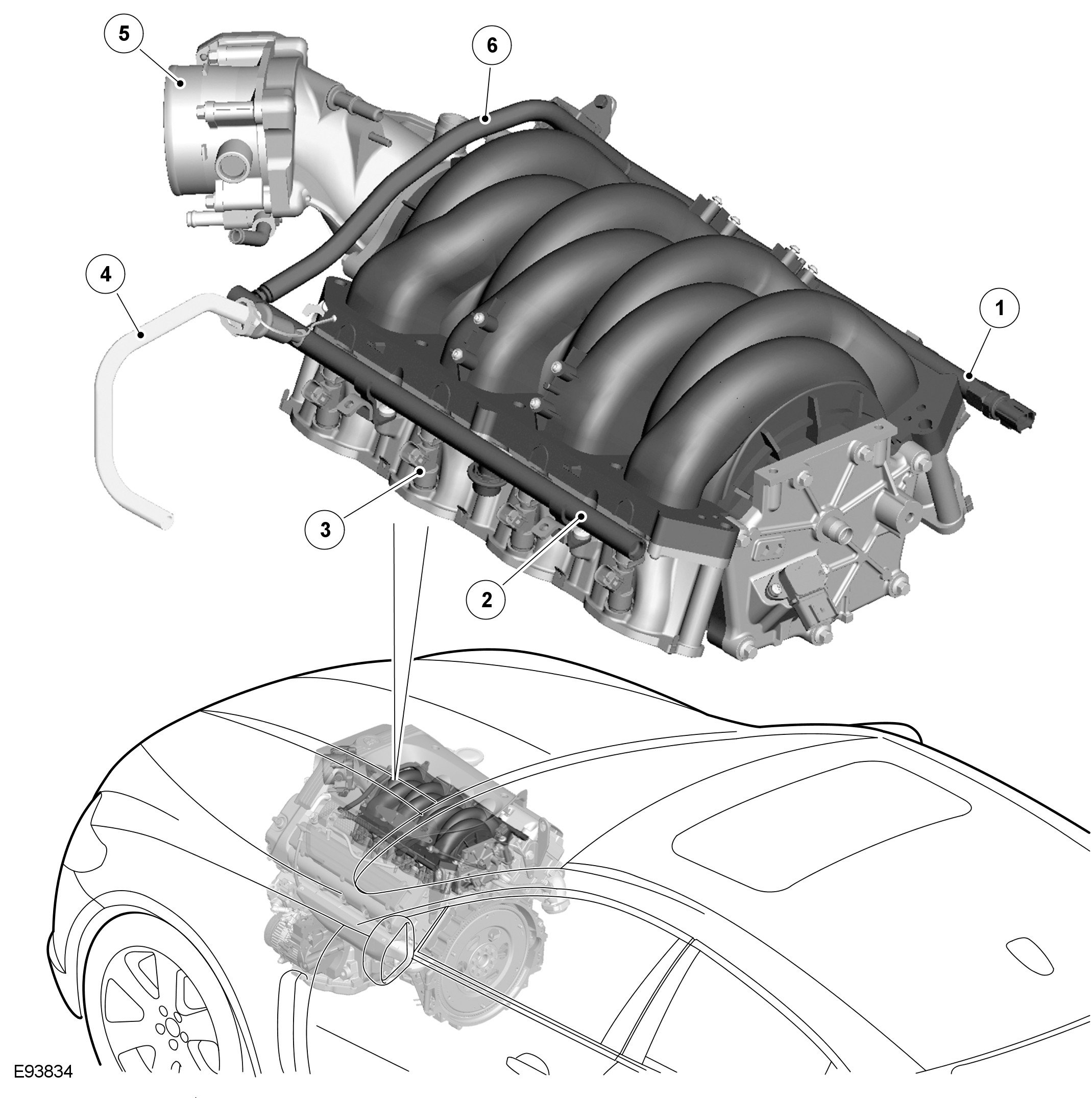 5
6
4
1
3
2
E93834