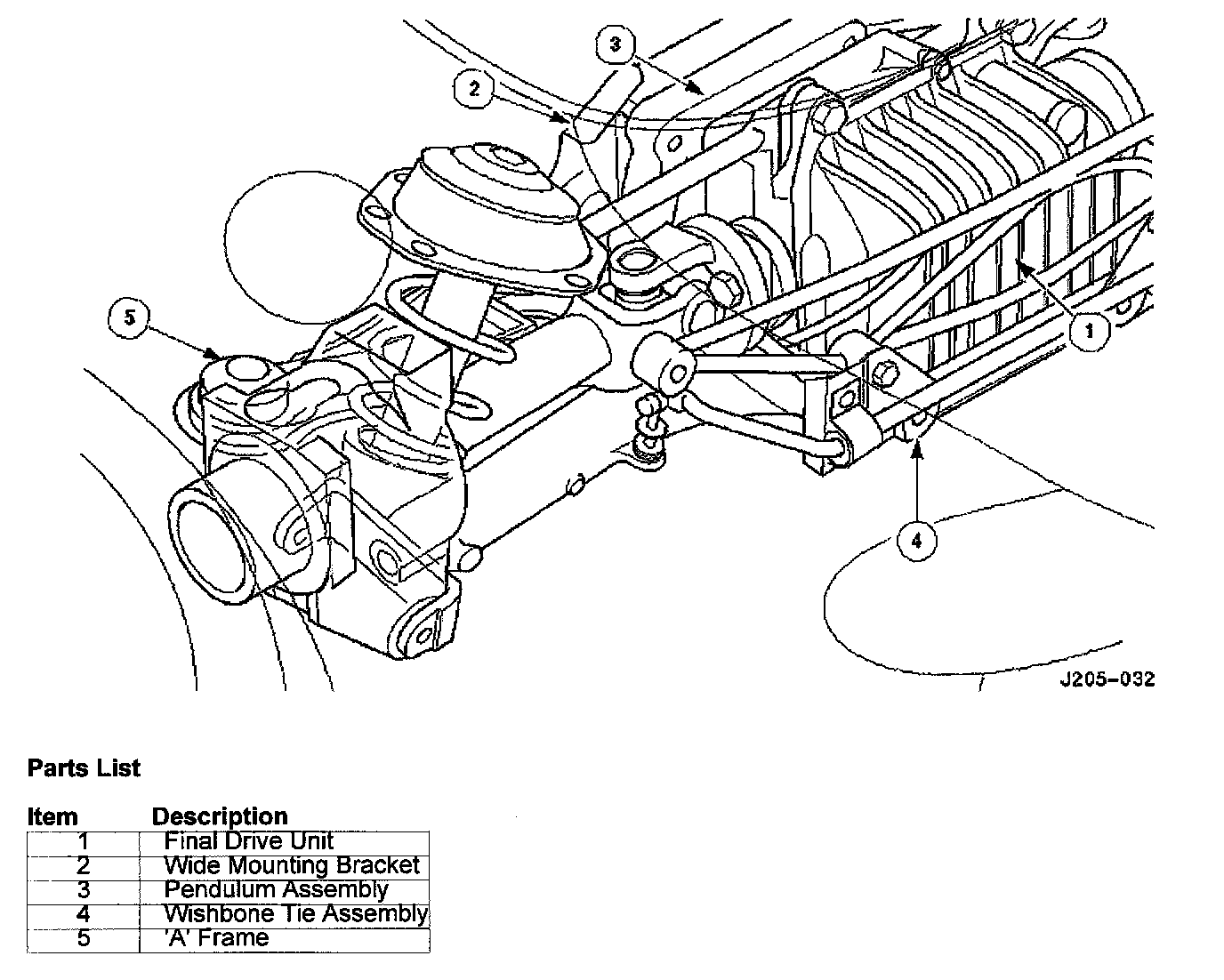 3
2
5
1
4
J205–032

Parts List

| Item | Description |
|---|---|
| 1 | Final Drive Unit |
| 2 | Wide Mounting Bracket |
| 3 | Pendulum Assembly |
| 4 | Wishbone Tie Assembly |
| 5 | 'A' Frame |