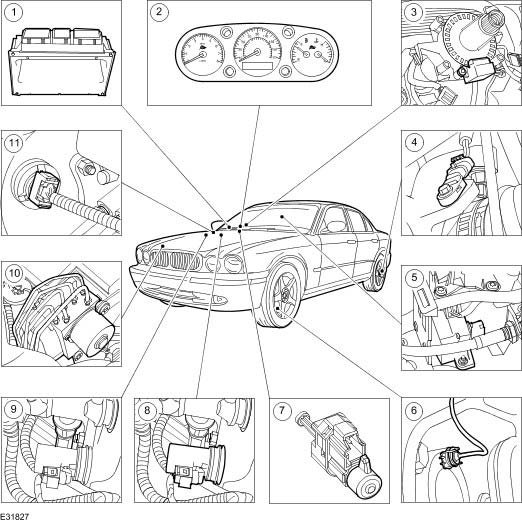 1
2
3
11
4
10
5
9
8
7
6
E31827