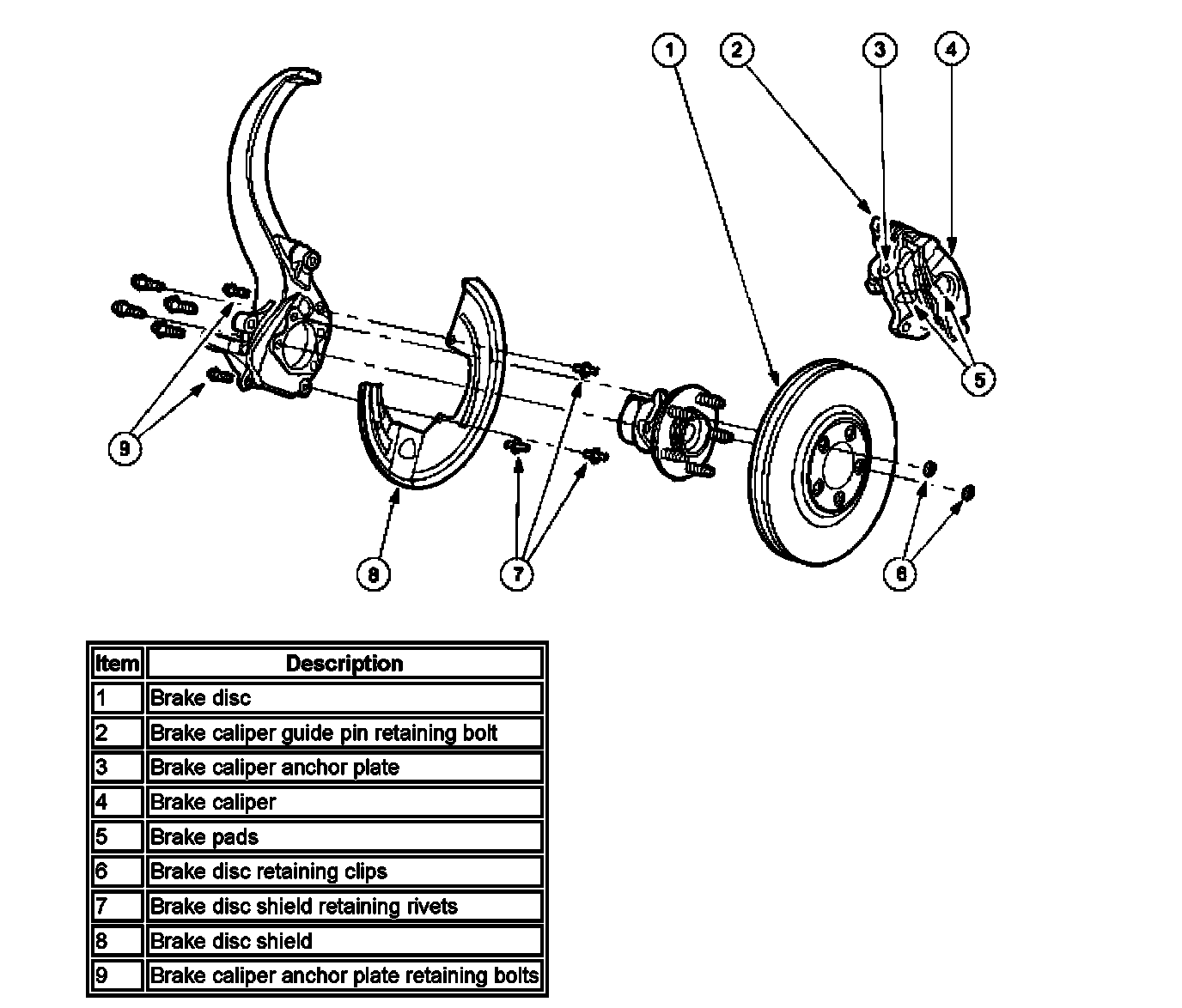 1
2
3
4
5
9
8
7
6

| Item | Description |
|---|---|
| 1 | Brake disc |
| 2 | Brake caliper guide pin retaining bolt |
| 3 | Brake caliper anchor plate |
| 4 | Brake caliper |
| 5 | Brake pads |
| 6 | Brake disc retaining clips |
| 7 | Brake disc shield retaining rivets |
| 8 | Brake disc shield |
| 9 | Brake caliper anchor plate retaining bolts |