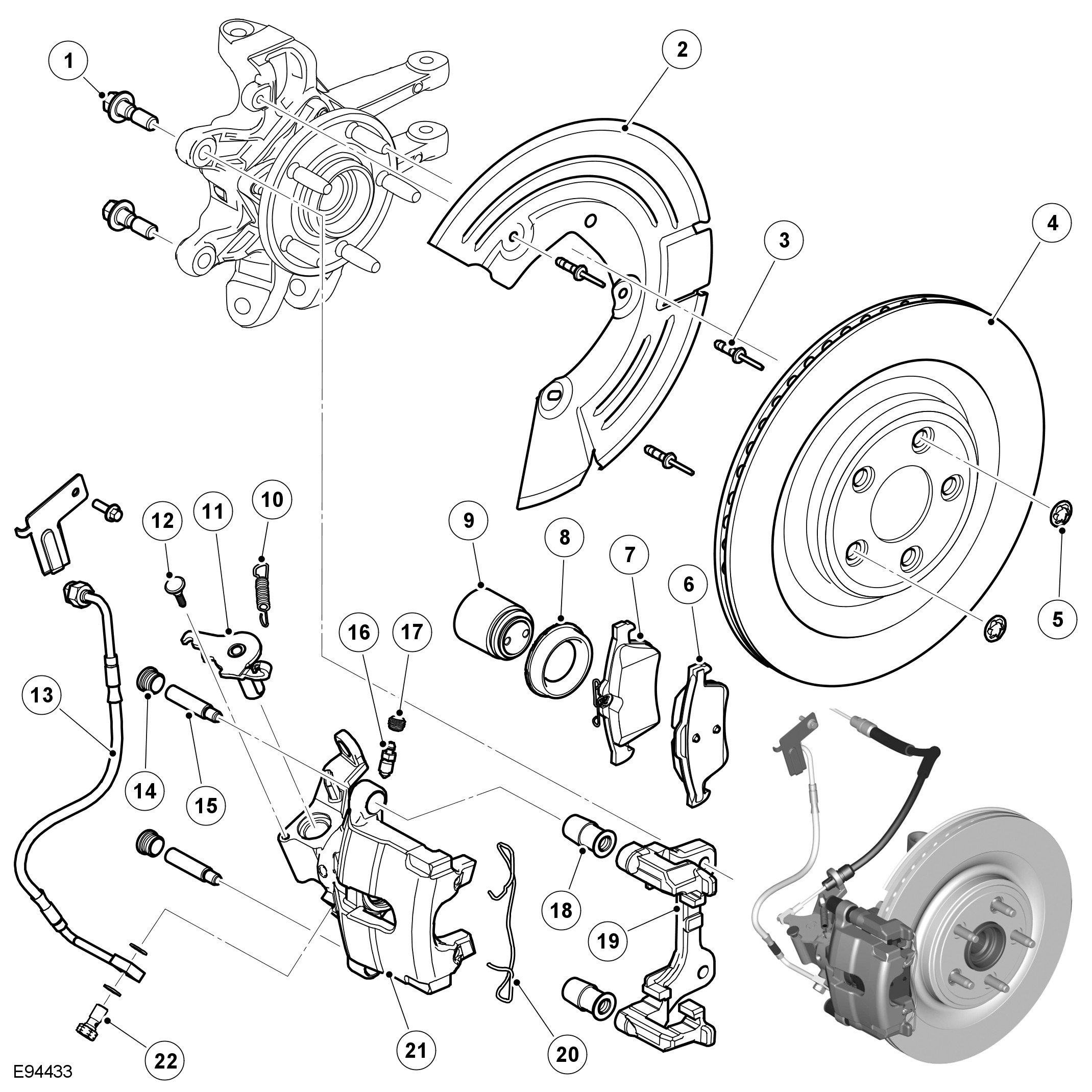 1
2
3
4
5
6
7
8
9
10
11
12
13
14
15
16
17
18
19
20
21
22
E94433