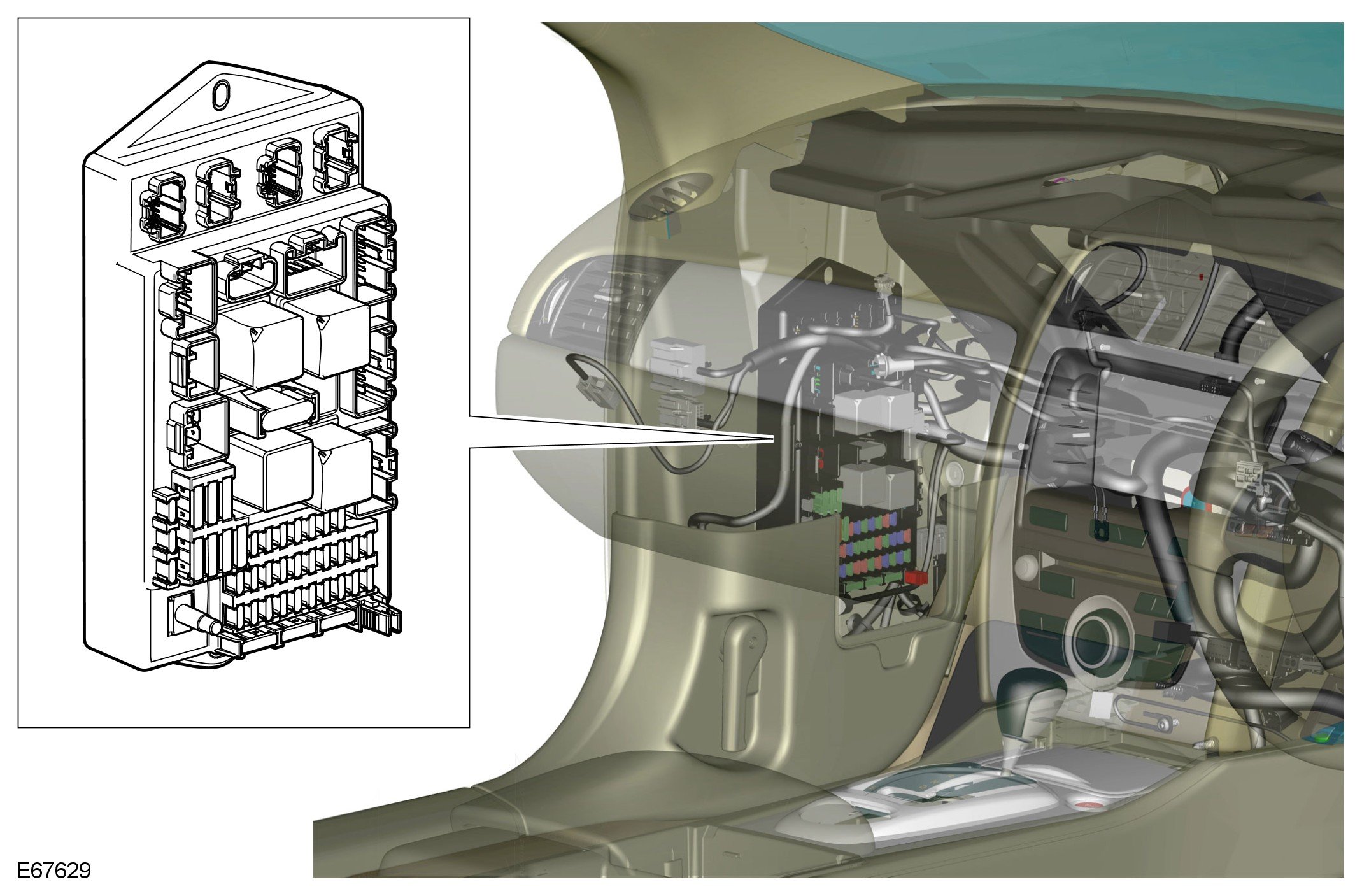 E67629