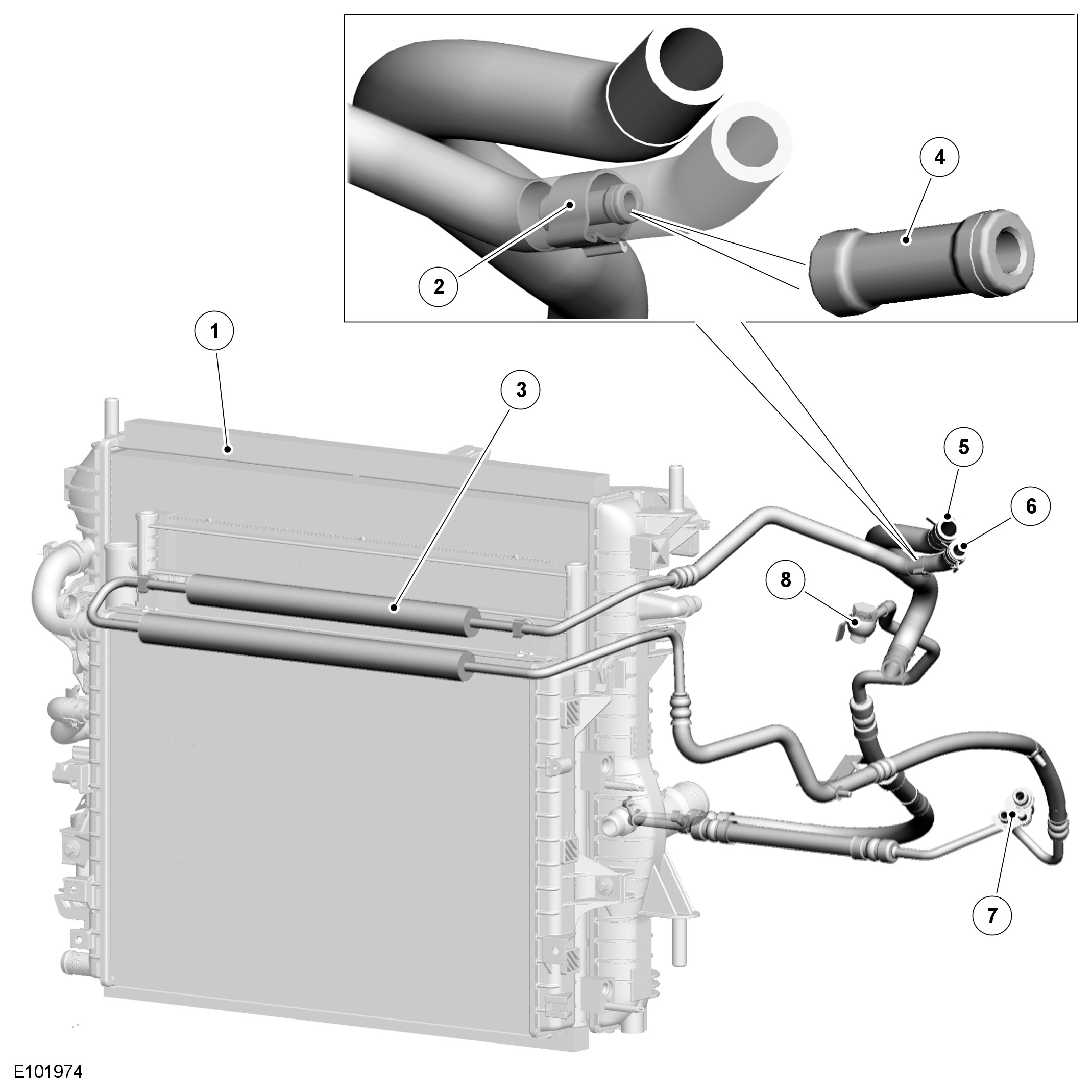 4
2
1
3
5
6
8
7
E101974