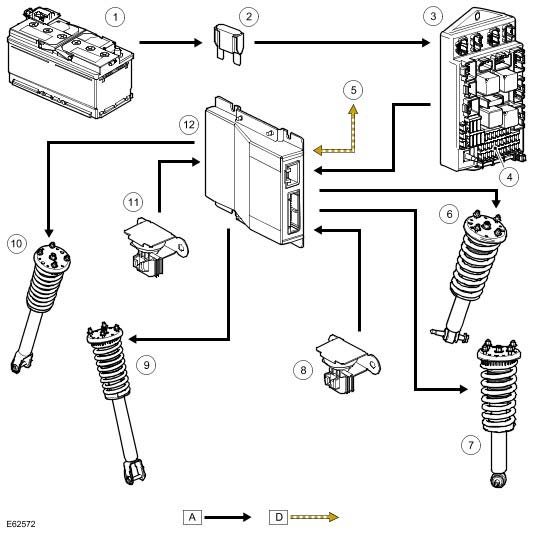 1
2
3
5
12
4
11
6
10
9
8
7
E62572
A
D