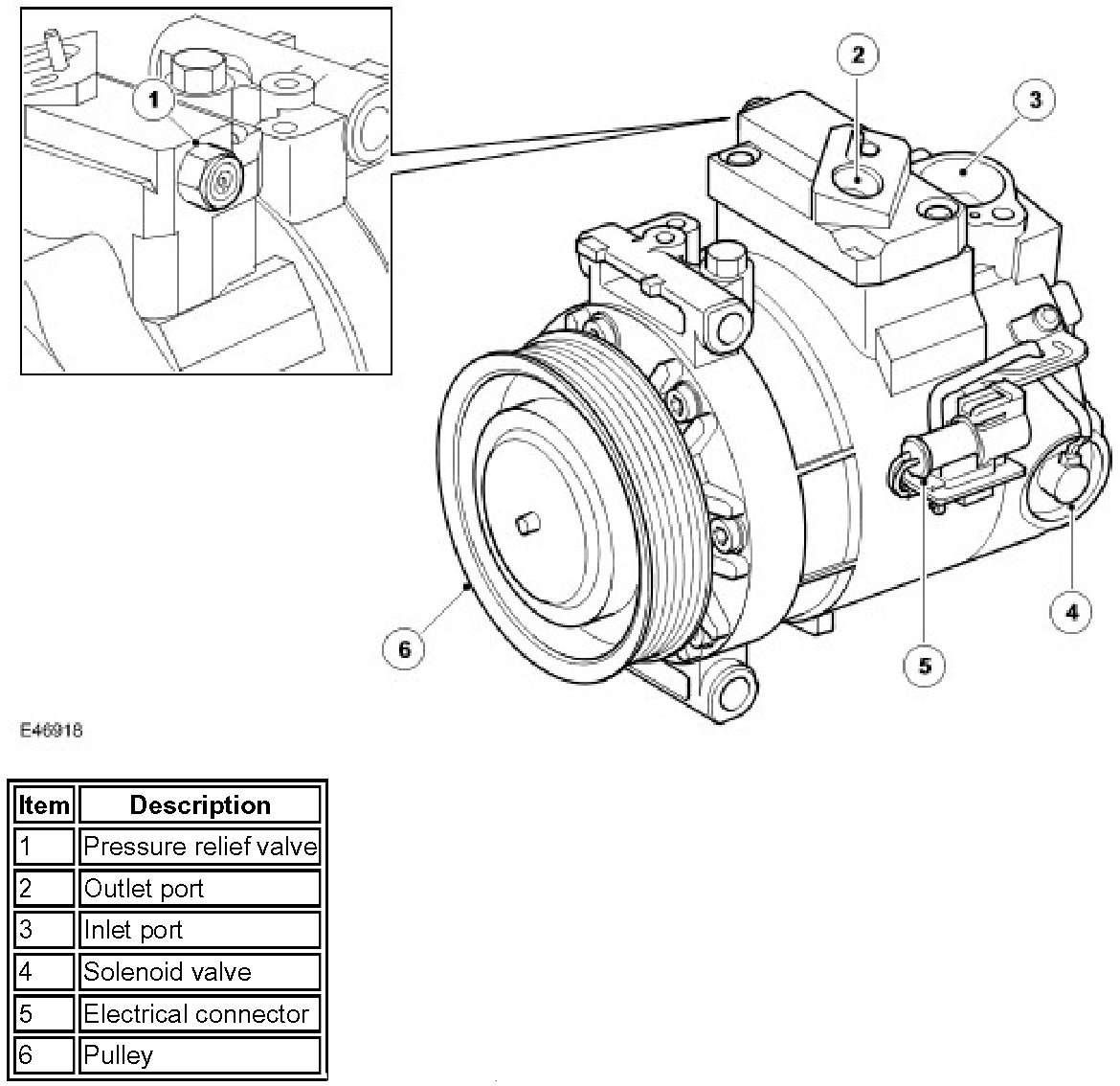 1

2

3

4

5

6

E46918

| Item | Description |
|---|---|
| 1 | Pressure relief valve |
| 2 | Outlet port |
| 3 | Inlet port |
| 4 | Solenoid valve |
| 5 | Electrical connector |
| 6 | Pulley |