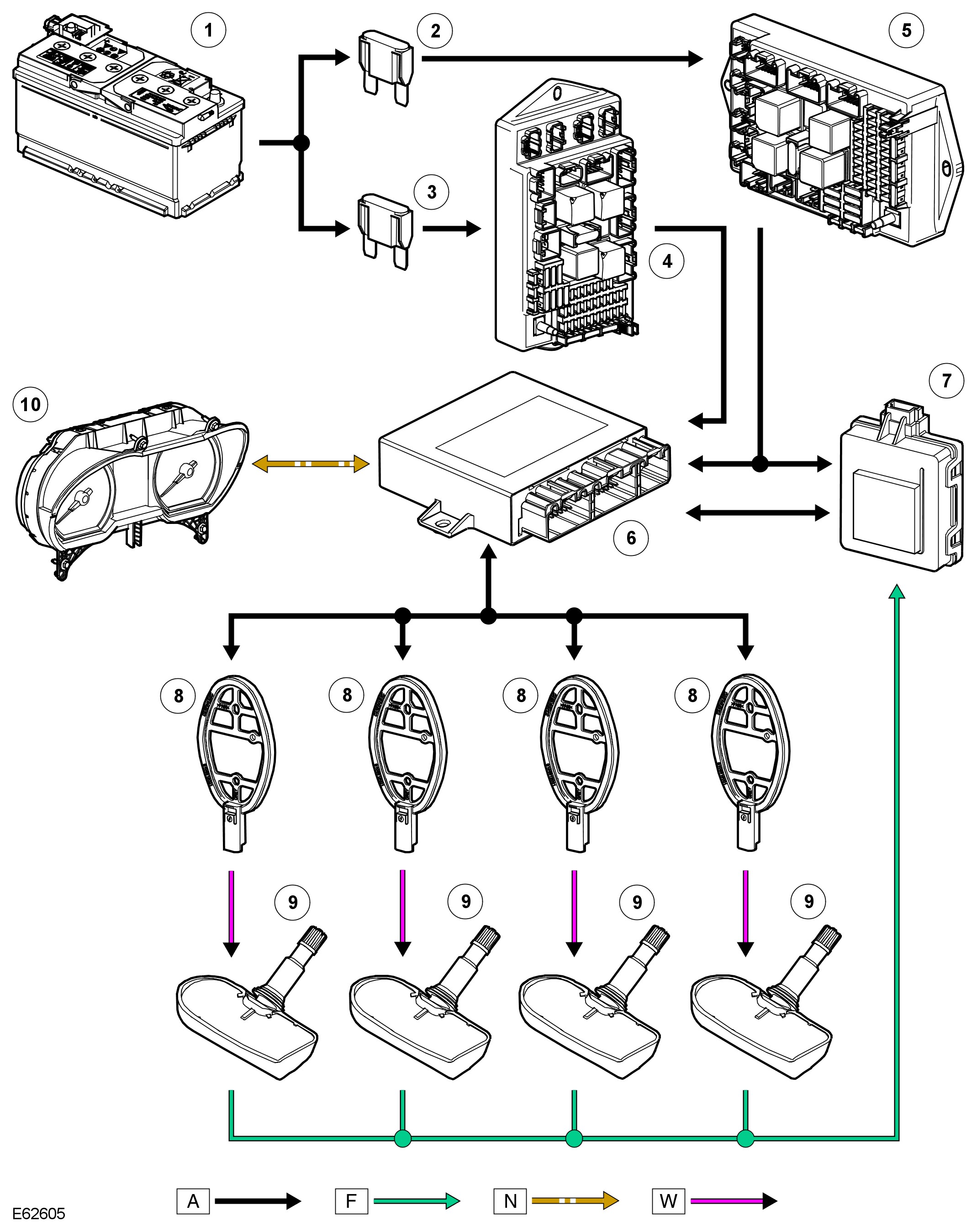 1
2
5
3
4
10
7
6
8
8
8
8
9
9
9
9
A
F
N
W
E62605