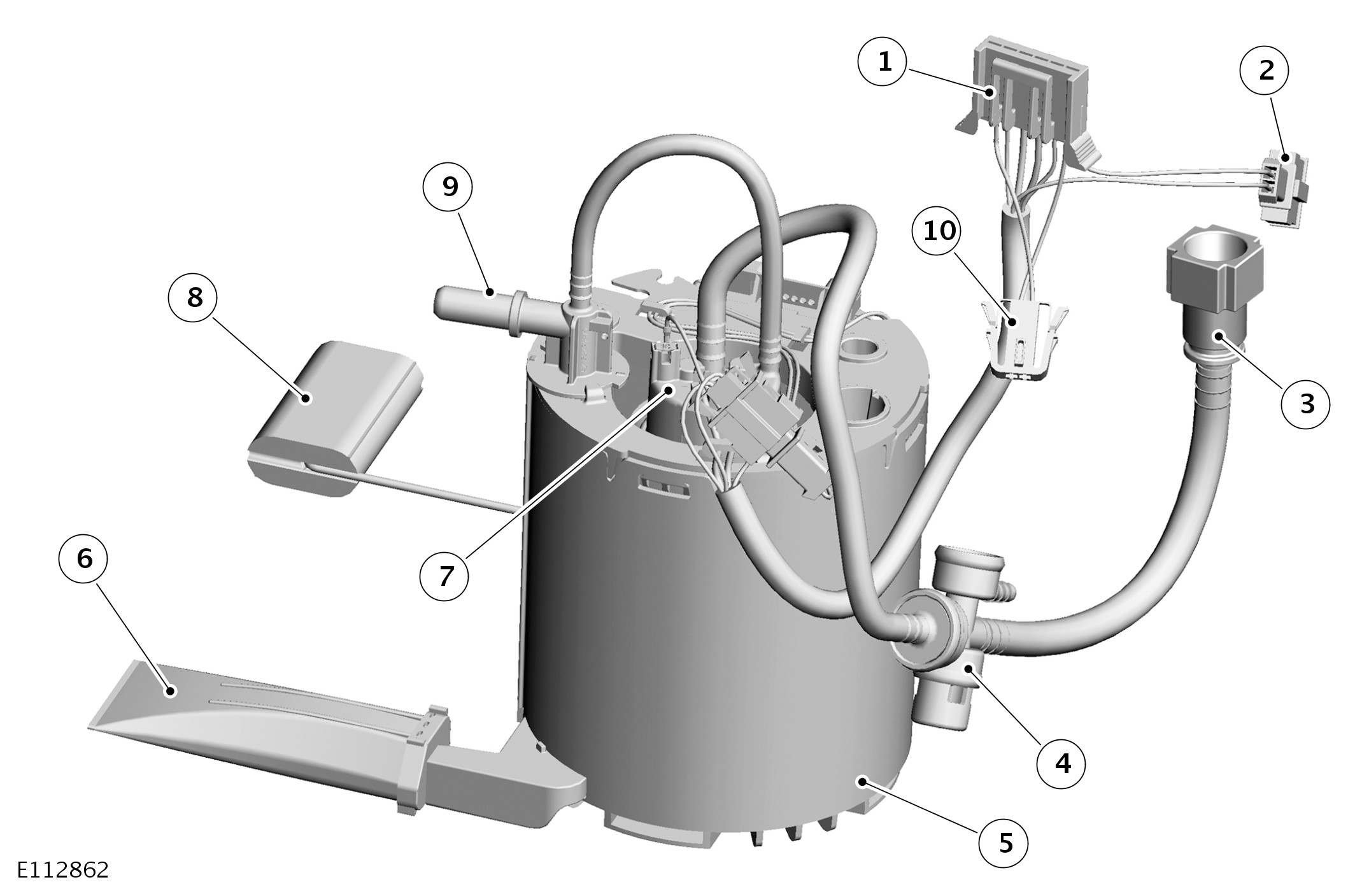 1
2
9
10
8
3
7
6
4
5
E112862