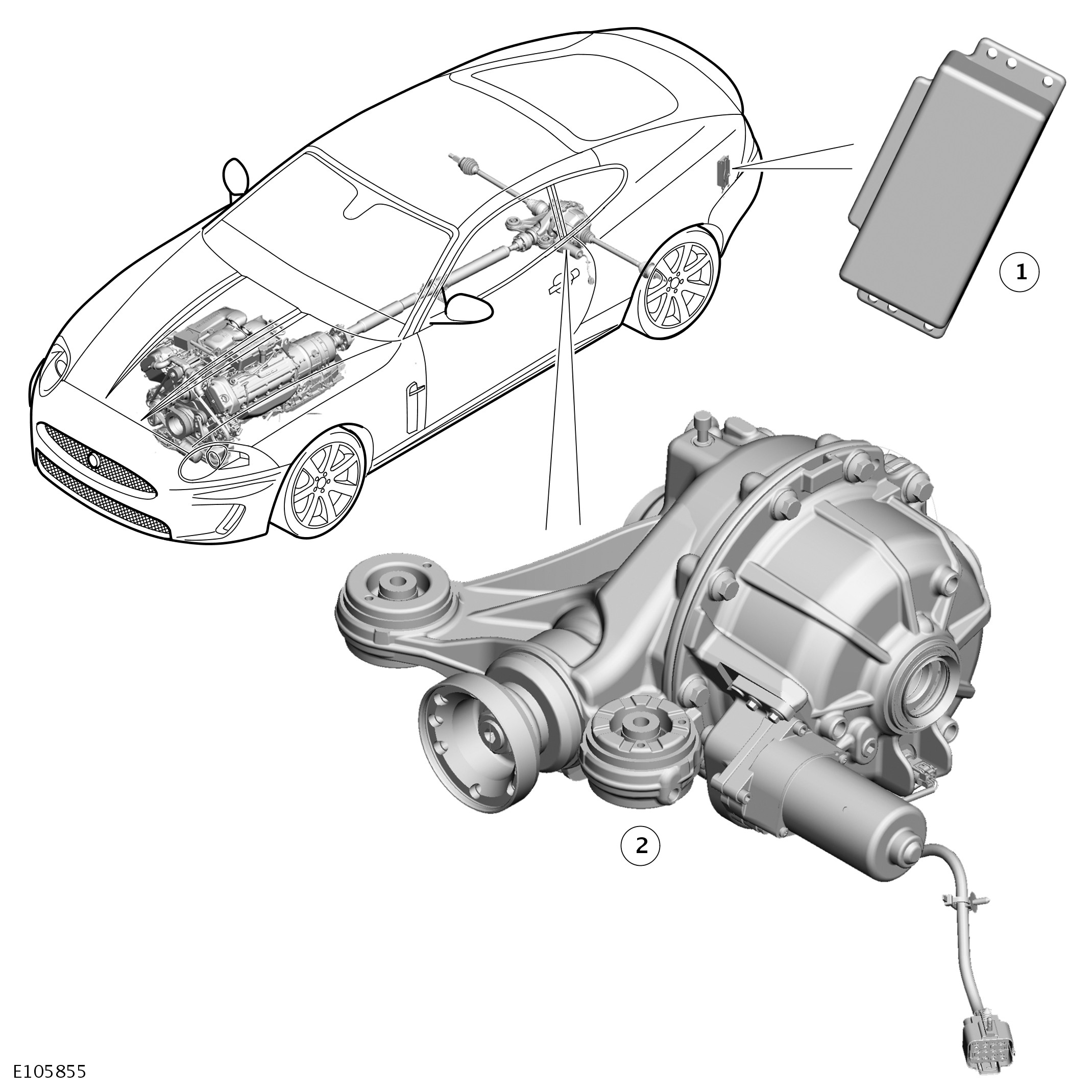 1

2

E105855