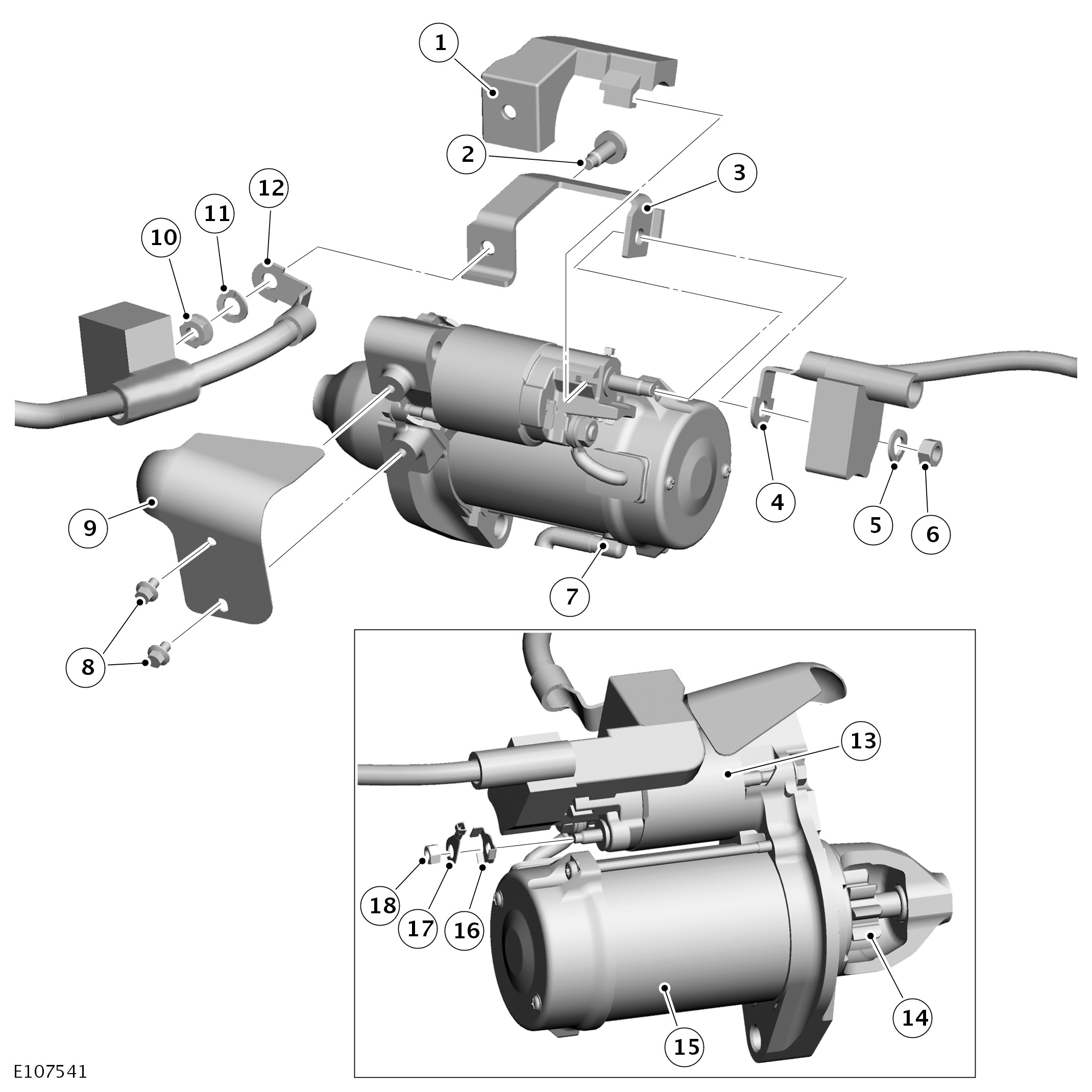 1
2
3
12
11
10
4
5
6
9
7
8
13
18
17
16
14
15
E107541