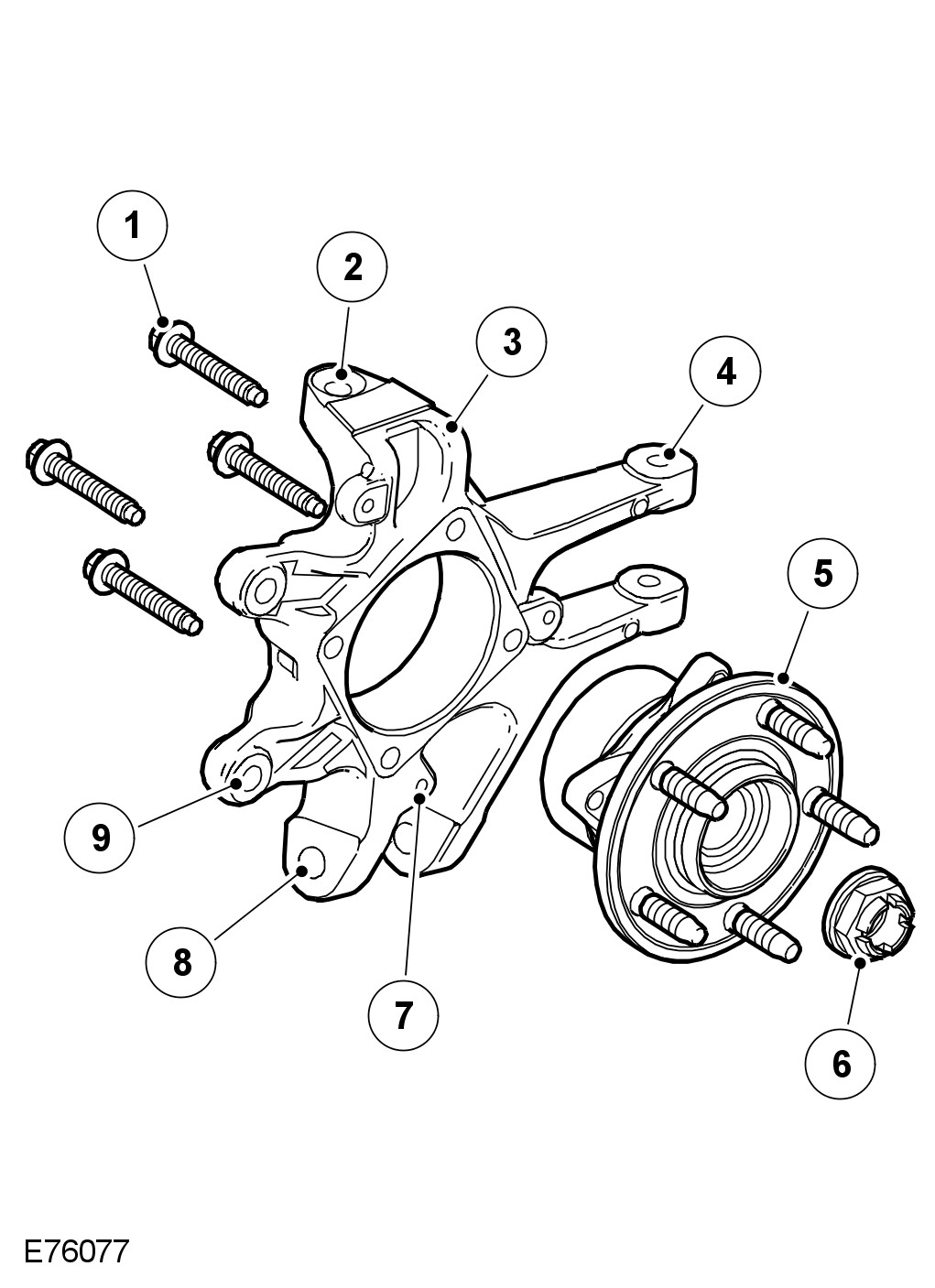 1
2
3
4
5
9
8
7
6
E76077