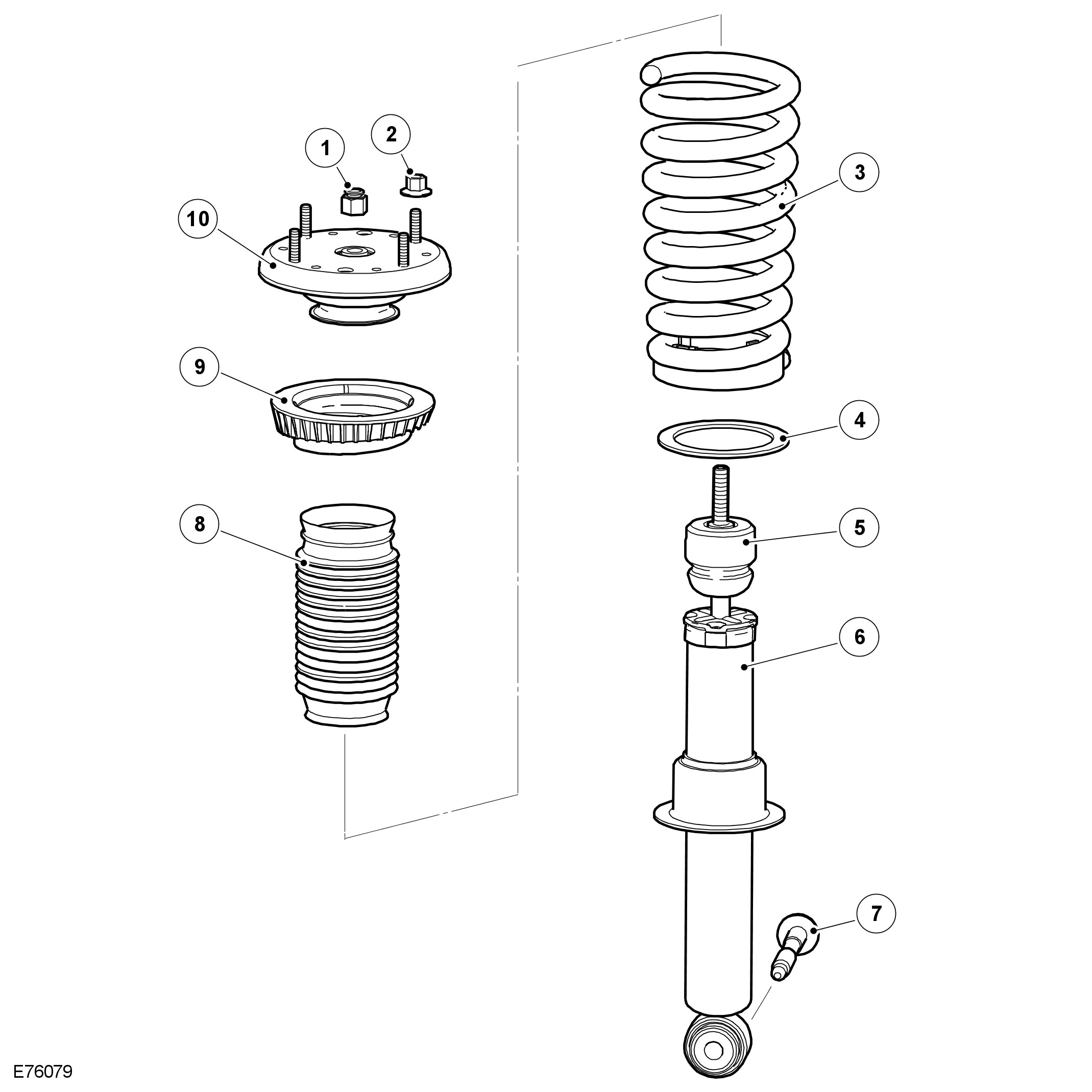 1
2
10
9
8
3
4
5
6
7
E76079