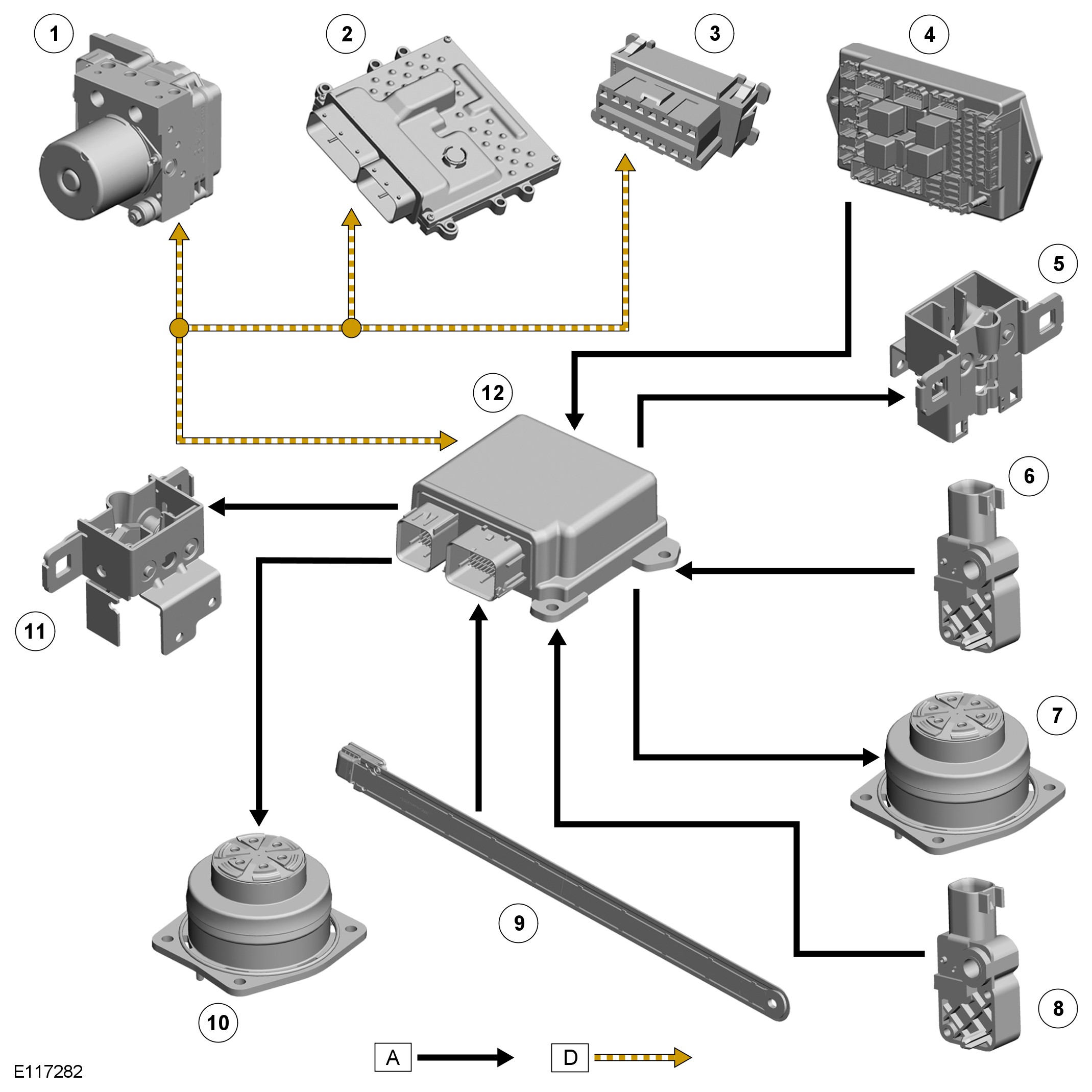 1
2
3
4
5
12
6
11
7
9
10
8
A
D
E117282