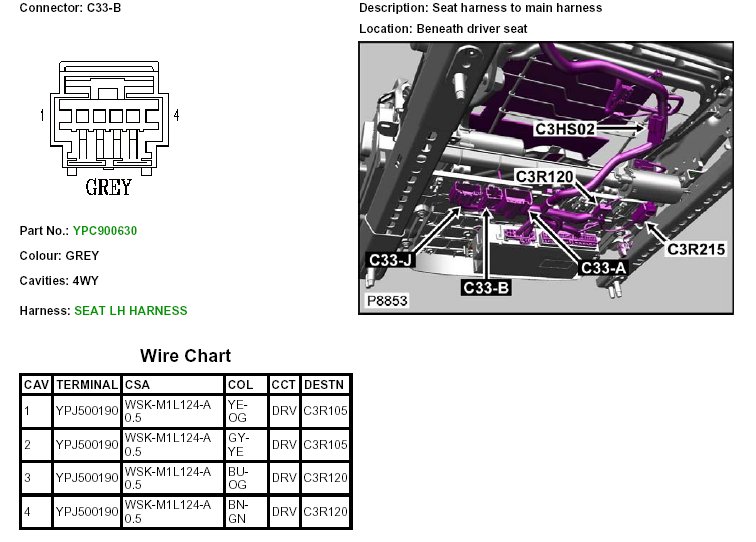 Connector: C33-B

1
4
GREY

Part No.: YPC900630

Colour: GREY

Cavities: 4WY

Harness: SEAT LH HARNESS

Description: Seat harness to main harness

Location: Beneath driver seat

C3HS02
C3R120
C3R215
C33-J
C33-A
C33-B
P8853

Wire Chart

| CAV | TERMINAL | CSA | COL | CCT | DESTN |
|---|---|---|---|---|---|
| 1 | YPJ500190 | WSK-M1L124-A 0.5 | YE-OG | DRV | C3R105 |
| 2 | YPJ500190 | WSK-M1L124-A 0.5 | GY-YE | DRV | C3R105 |
| 3 | YPJ500190 | WSK-M1L124-A 0.5 | BU-OG | DRV | C3R120 |
| 4 | YPJ500190 | WSK-M1L124-A 0.5 | BN-GN | DRV | C3R120 |