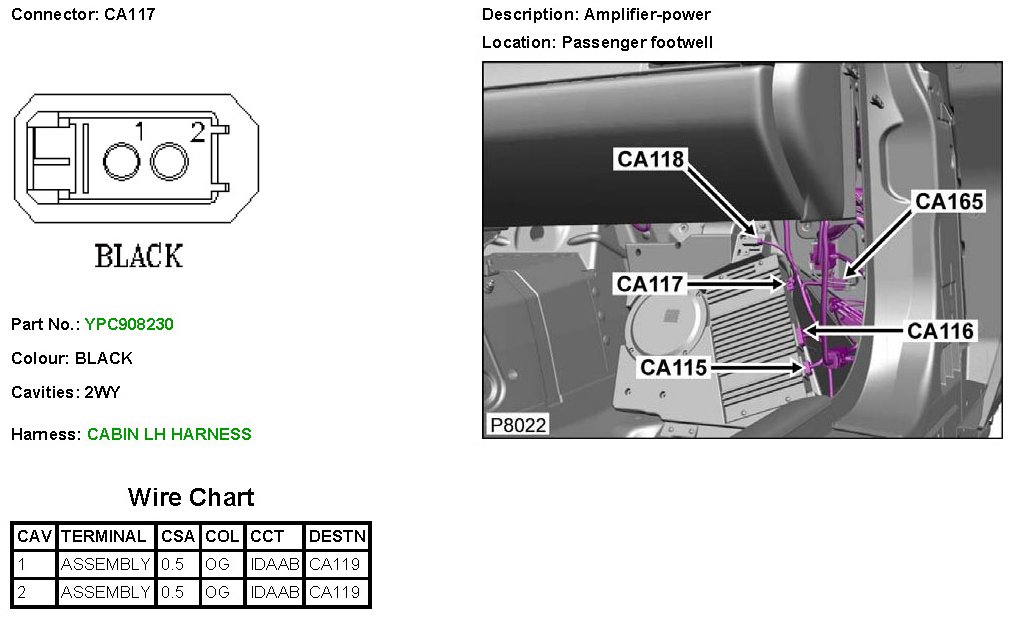 Connector: CA117

1 2

BLACK

Part No.: YPC908230

Colour: BLACK

Cavities: 2WY

Harness: CABIN LH HARNESS

Wire Chart

| CAV | TERMINAL | CSA | COL | CCT | DESTN |
|---|---|---|---|---|---|
| 1 | ASSEMBLY | 0.5 | OG | IDAAB | CA119 |
| 2 | ASSEMBLY | 0.5 | OG | IDAAB | CA119 |

Description: Amplifier-power

Location: Passenger footwell

CA118

CA165

CA117

CA116

CA115

P8022