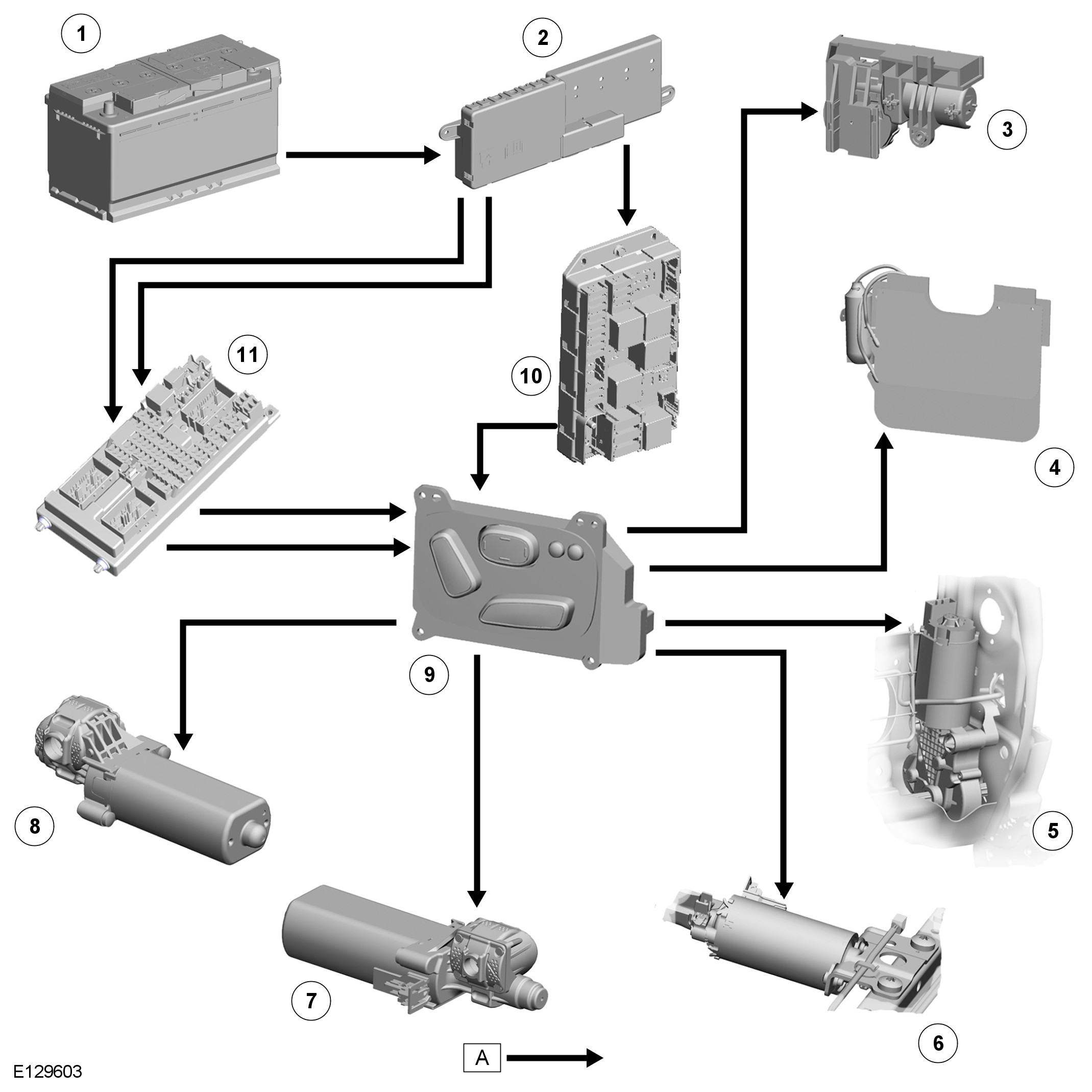 1
2
3
11
10
4
9
8
5
7
6
A
E129603