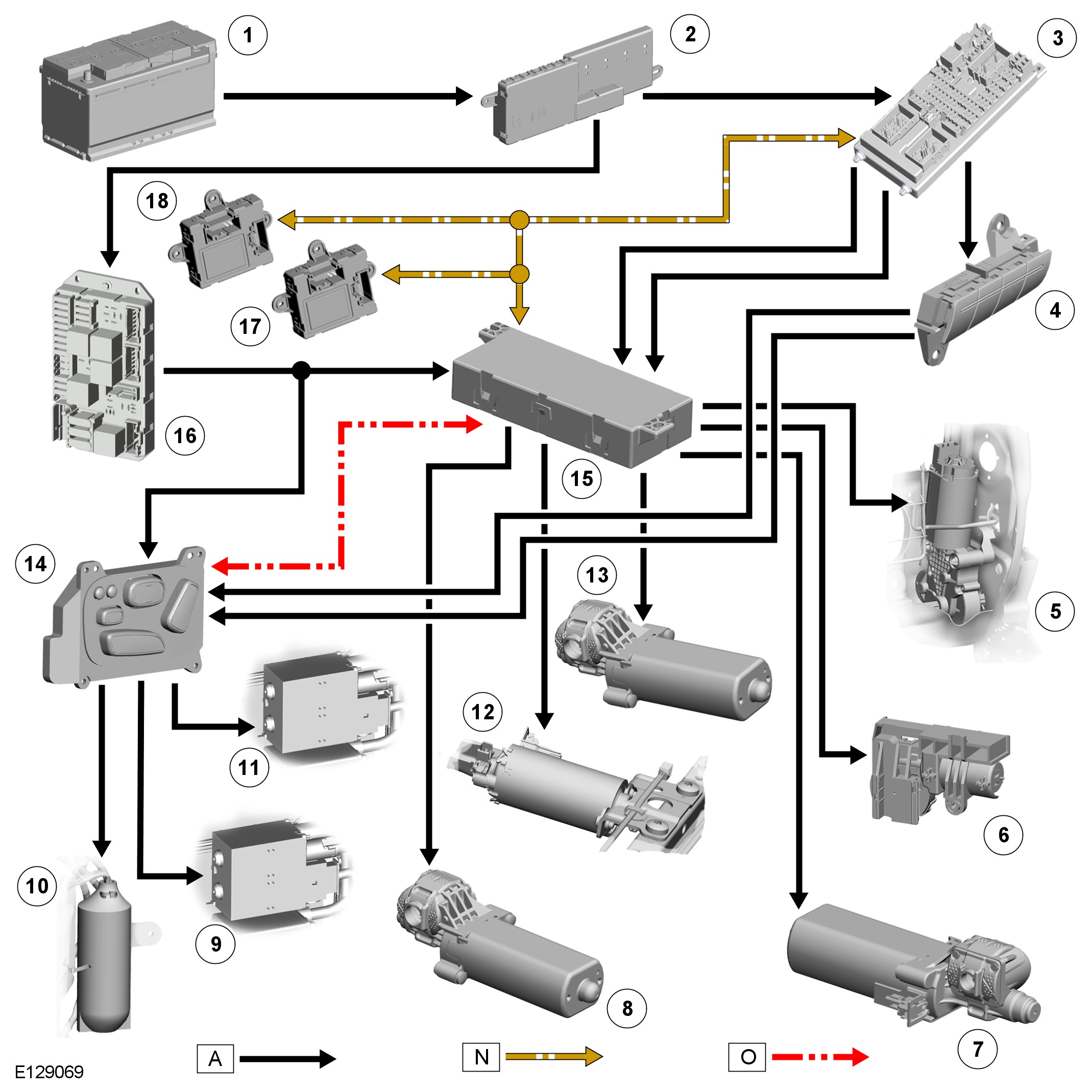 1
2
3
18
17
4
16
15
14
13
5
12
11
6
10
9
8
7
A
N
O
E129069