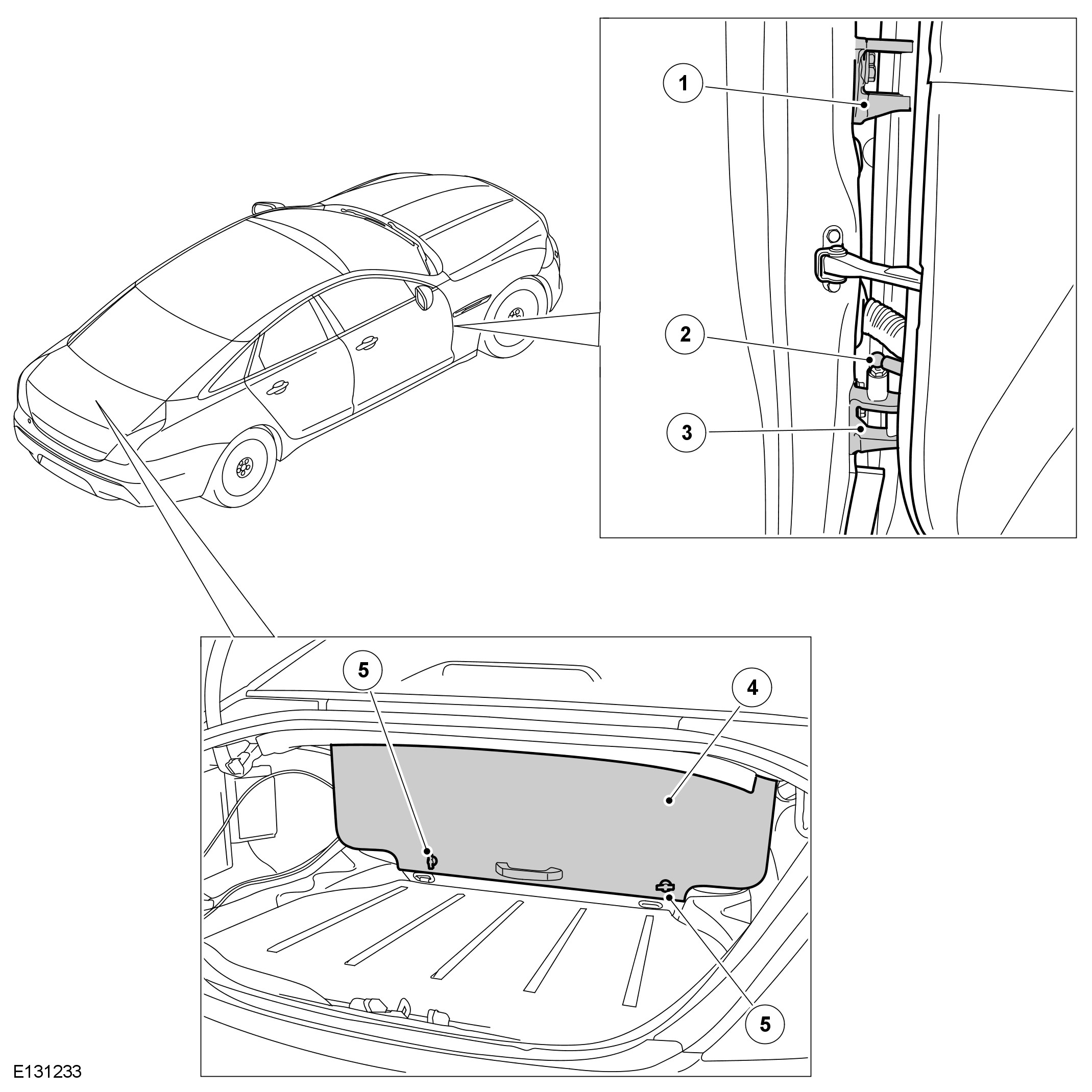 1
2
3
5
4
5
E131233