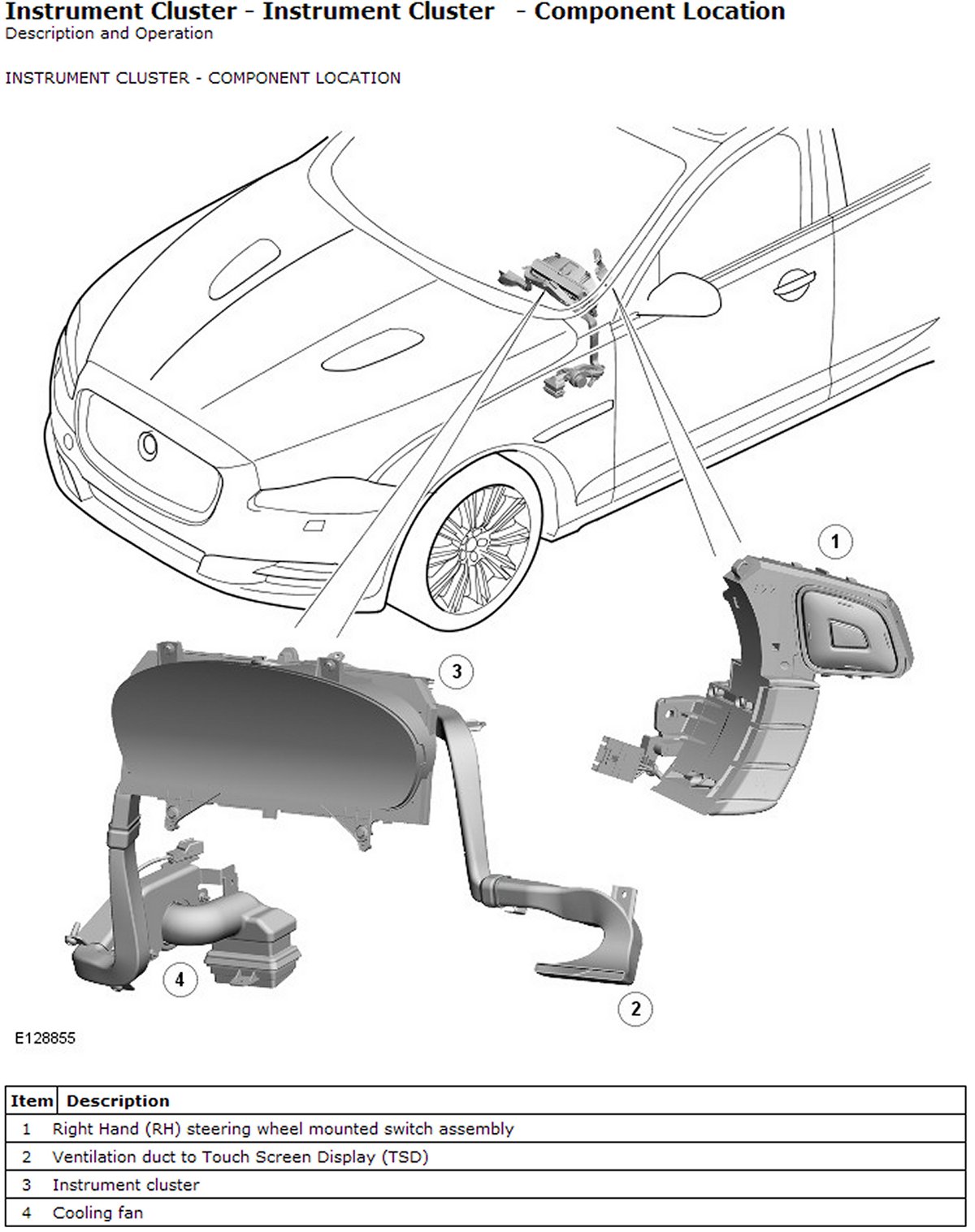 Instrument Cluster - Instrument Cluster - Component Location
Description and Operation

INSTRUMENT CLUSTER - COMPONENT LOCATION

1

3

4

2

E128855

| Item | Description |
|---|---|
| 1 | Right Hand (RH) steering wheel mounted switch assembly |
| 2 | Ventilation duct to Touch Screen Display (TSD) |
| 3 | Instrument cluster |
| 4 | Cooling fan |