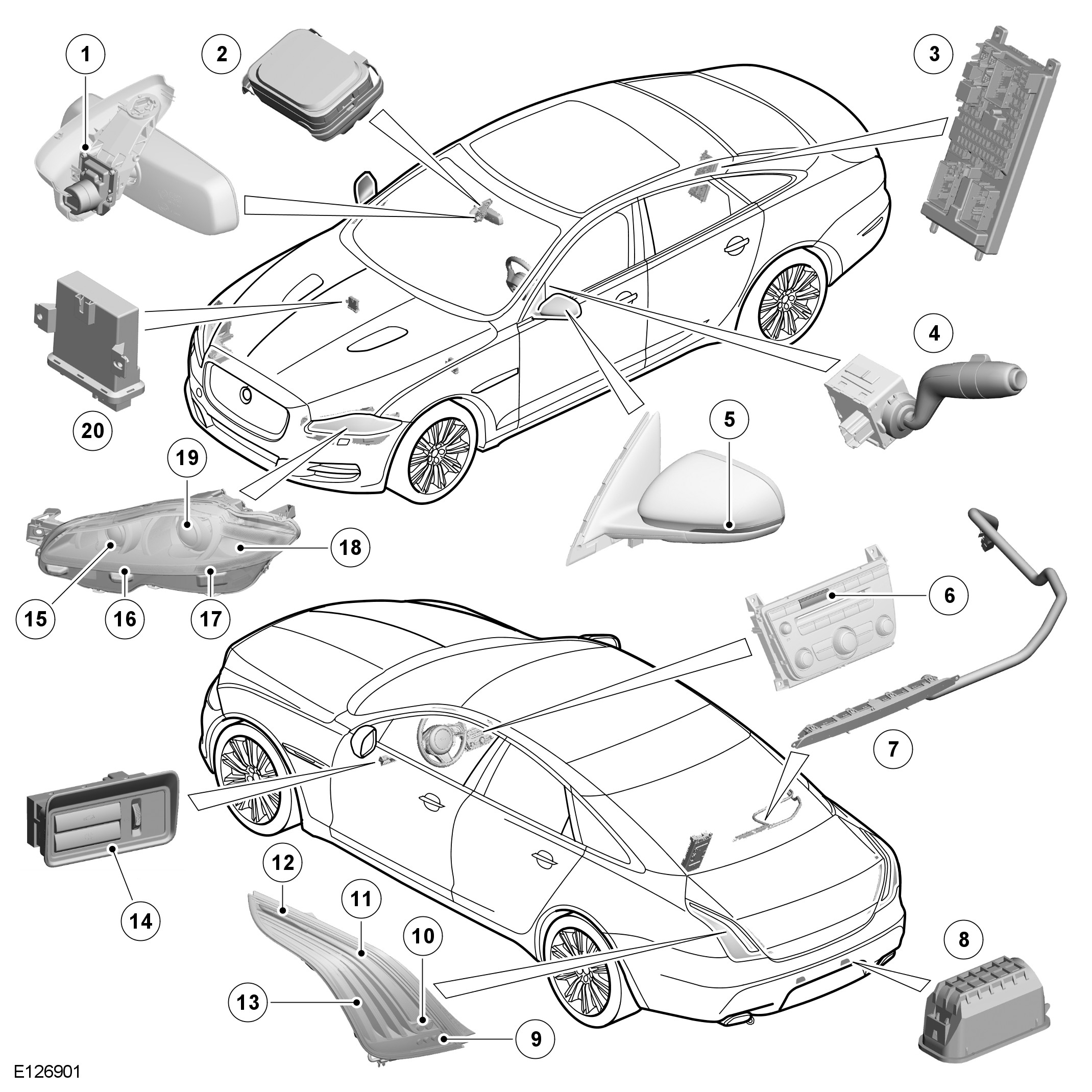 1
2
3
4
5
6
7
8
9
10
11
12
13
14
15
16
17
18
19
20
E126901