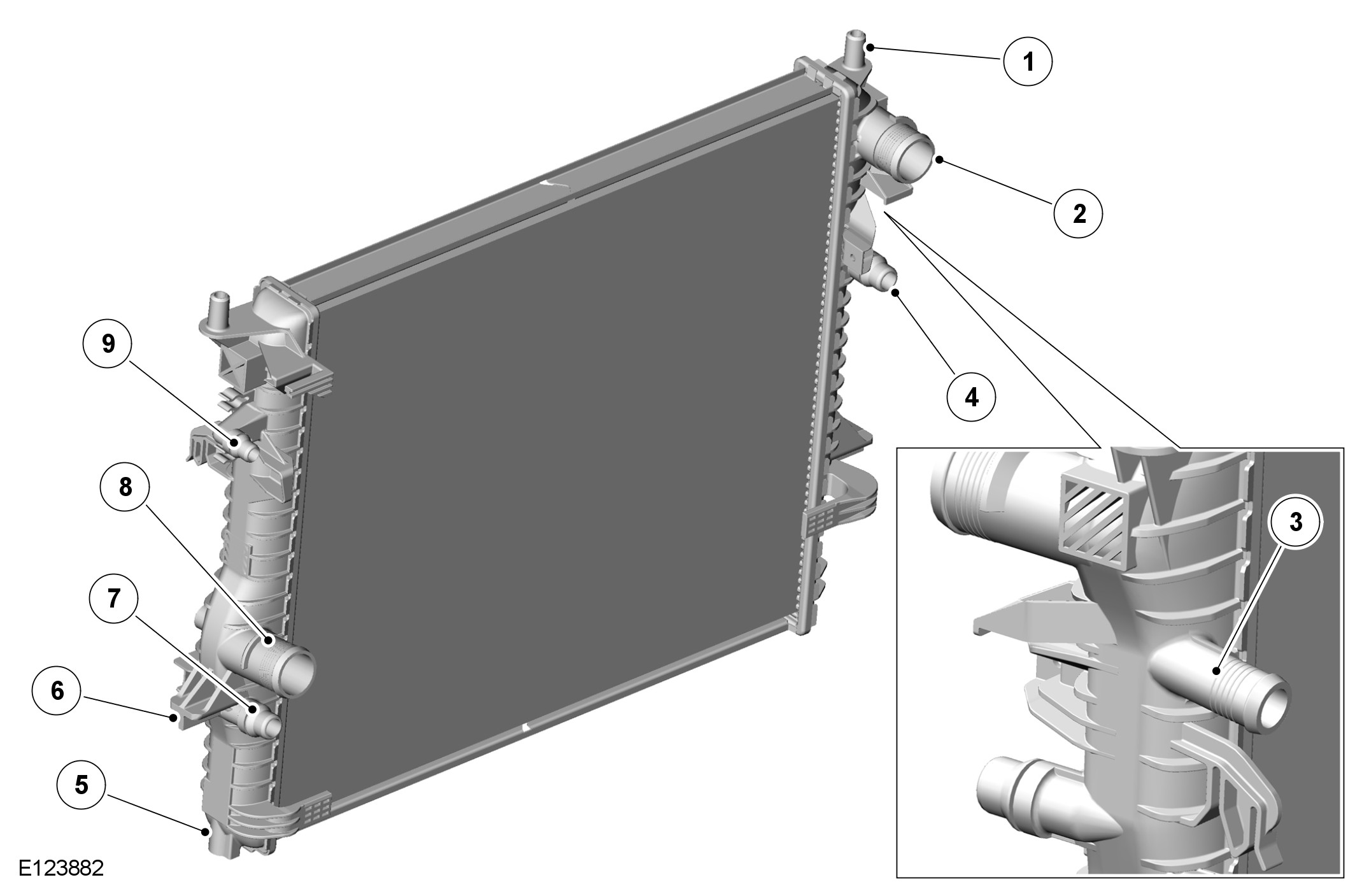 1
2
9
4
8
3
7
6
5
E123882