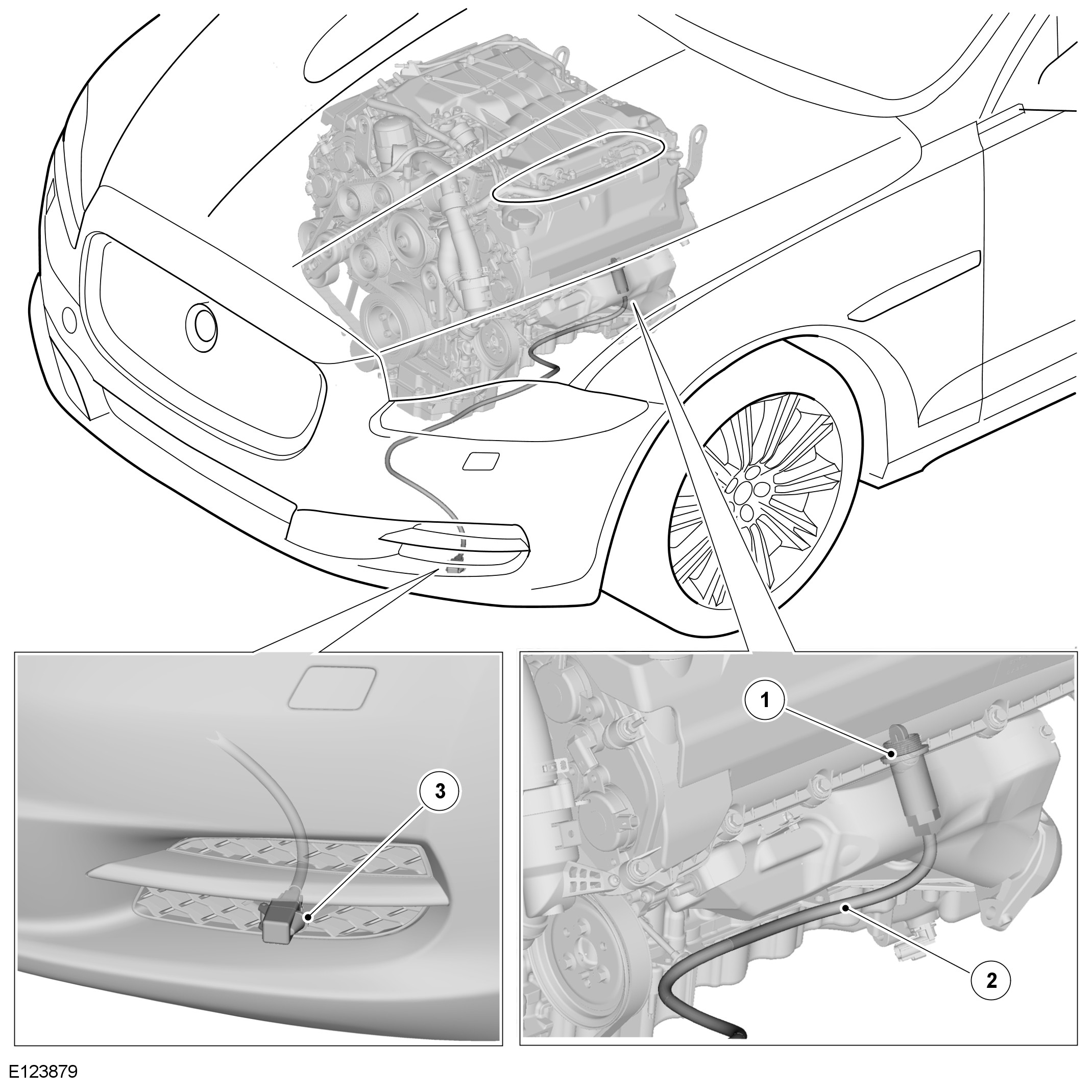 3

1

2

E123879