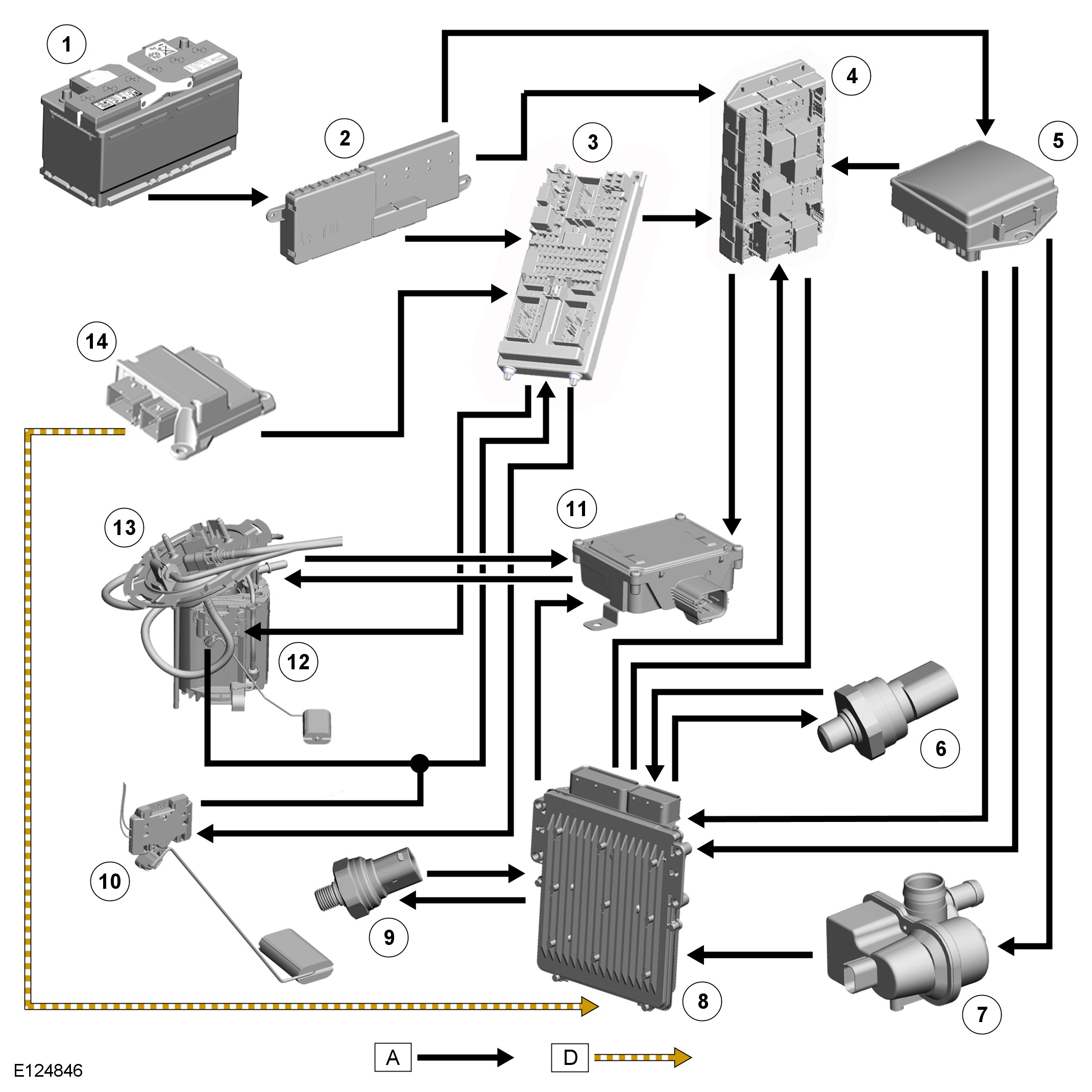 1
2
3
4
5
14
13
11
12
6
10
9
8
7
A
D
E124846