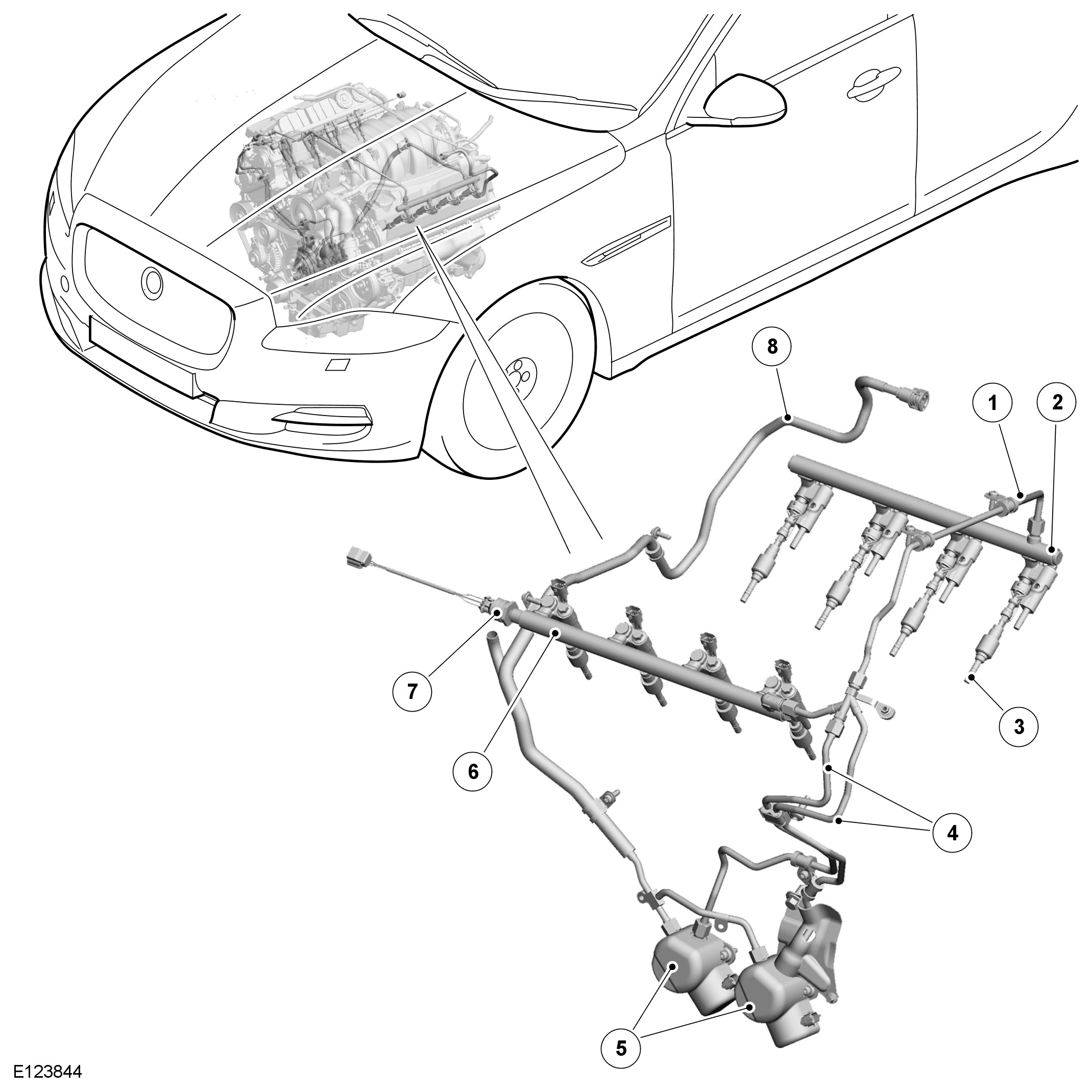 8
1
2
7
6
3
4
5
E123844