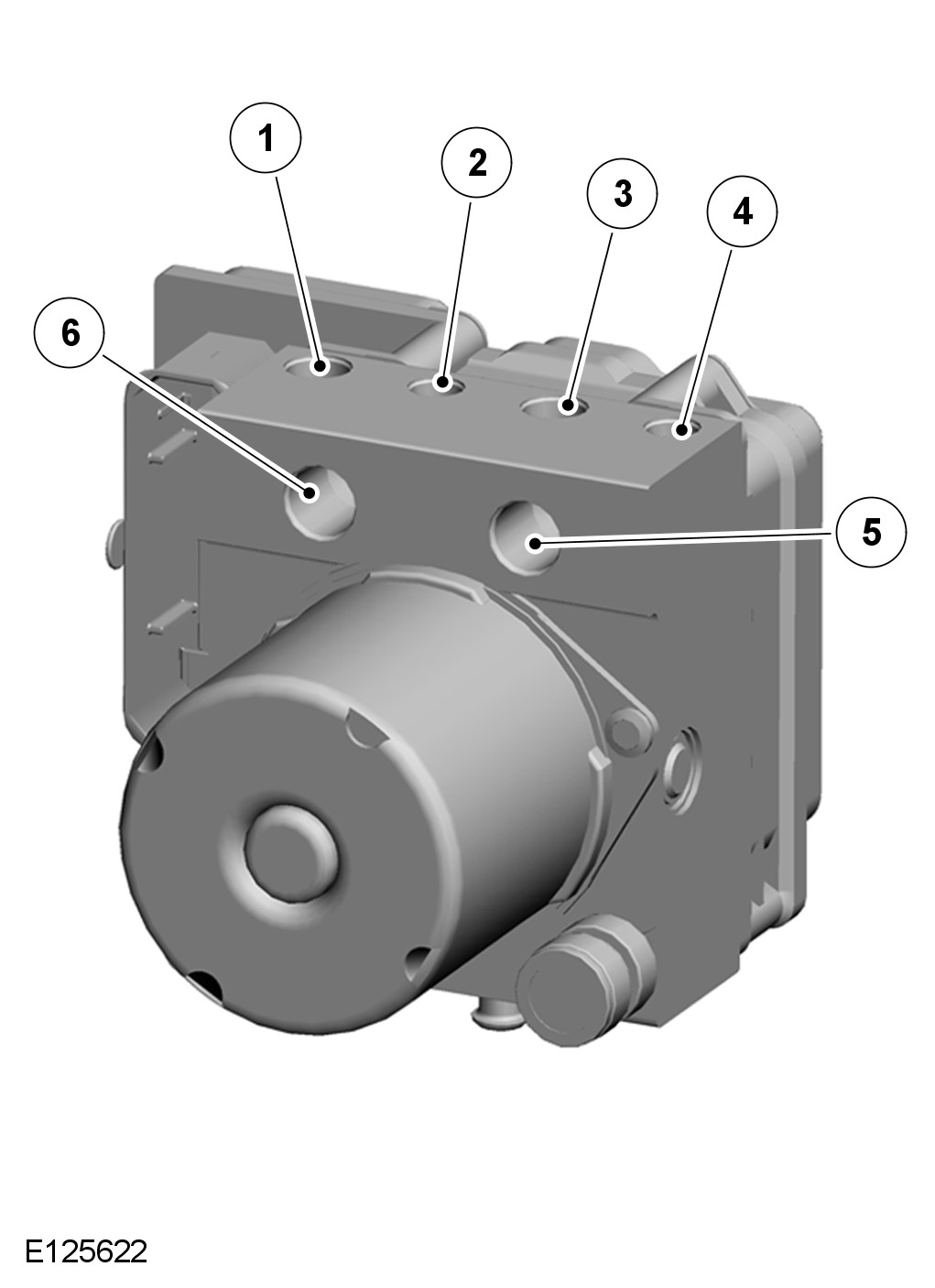 1
2
3
4
6
5
E125622