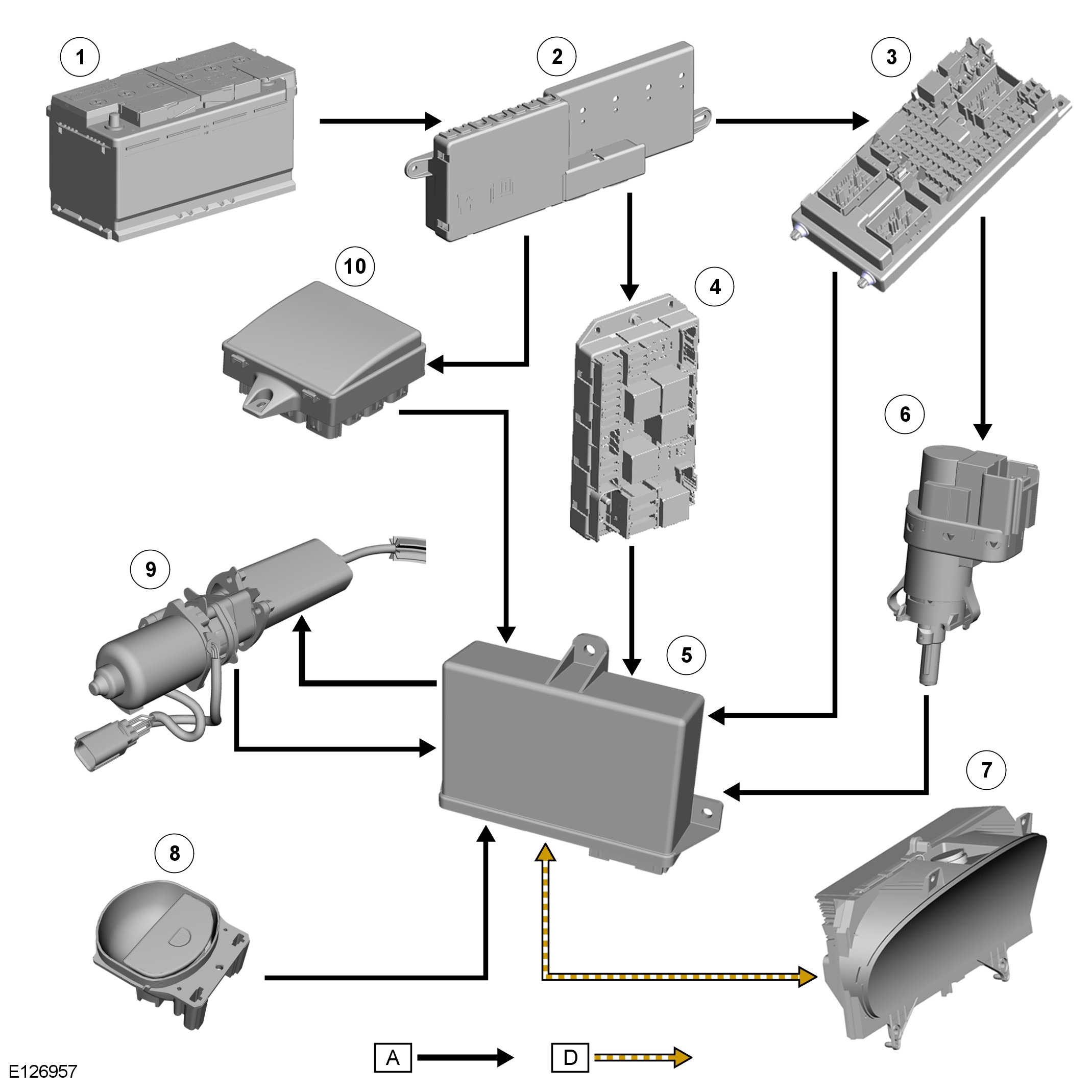 1
2
3
10
4
6
9
5
7
8
A
D
E126957