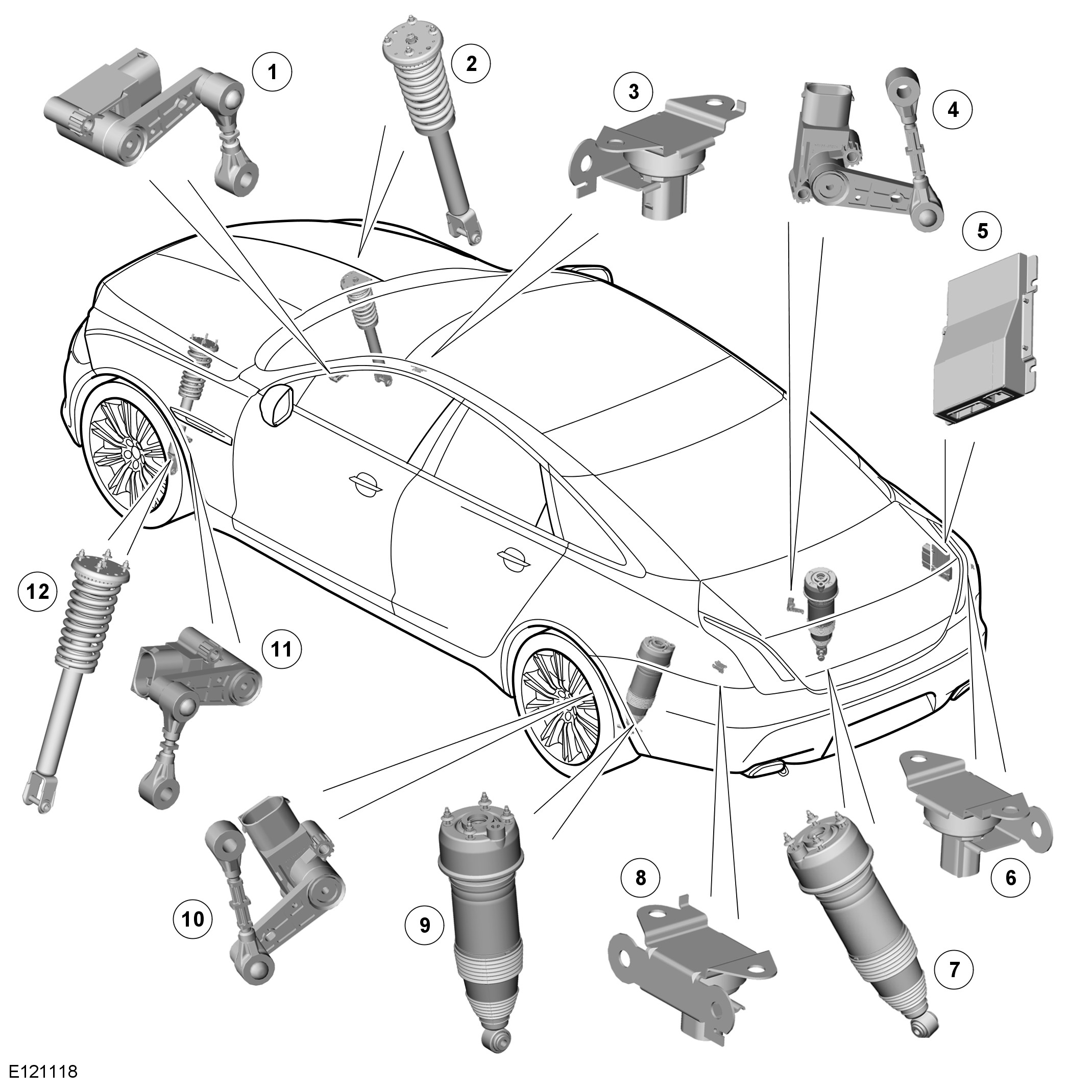 1
2
3
4
5
12
11
10
9
8
7
6
E121118