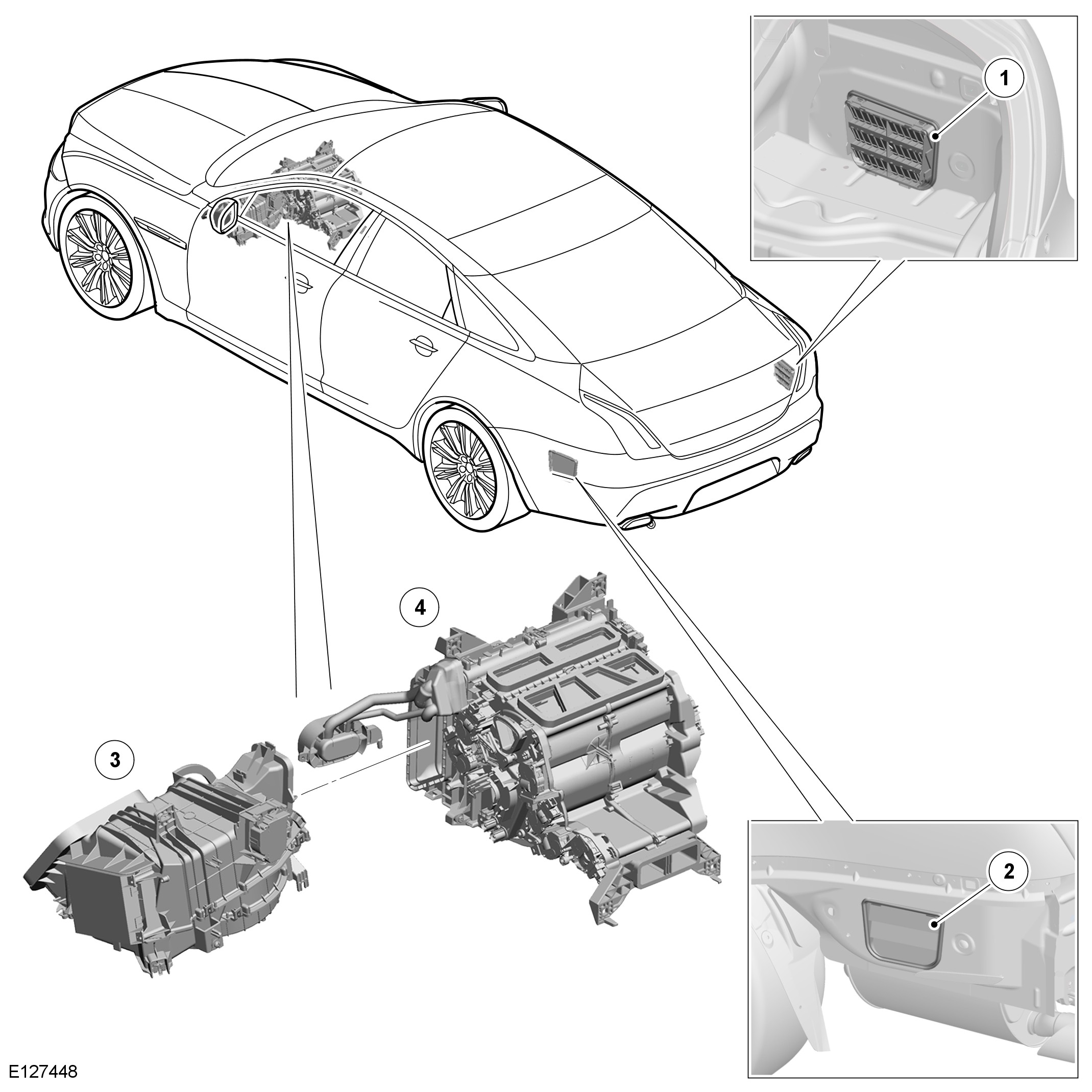 1

4

3

2

E127448