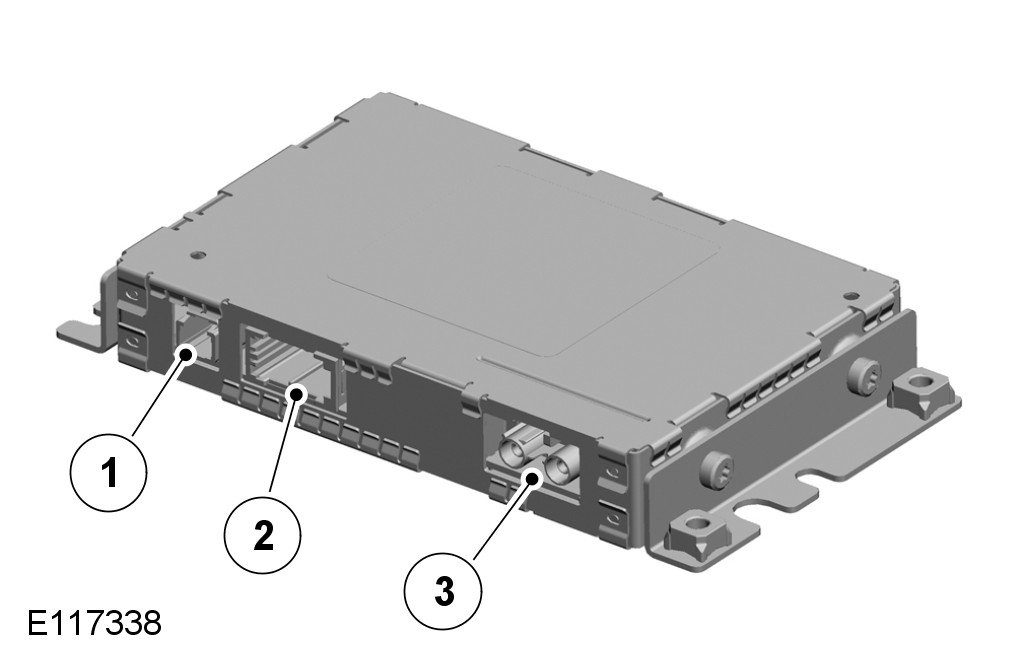 1
2
3
E117338