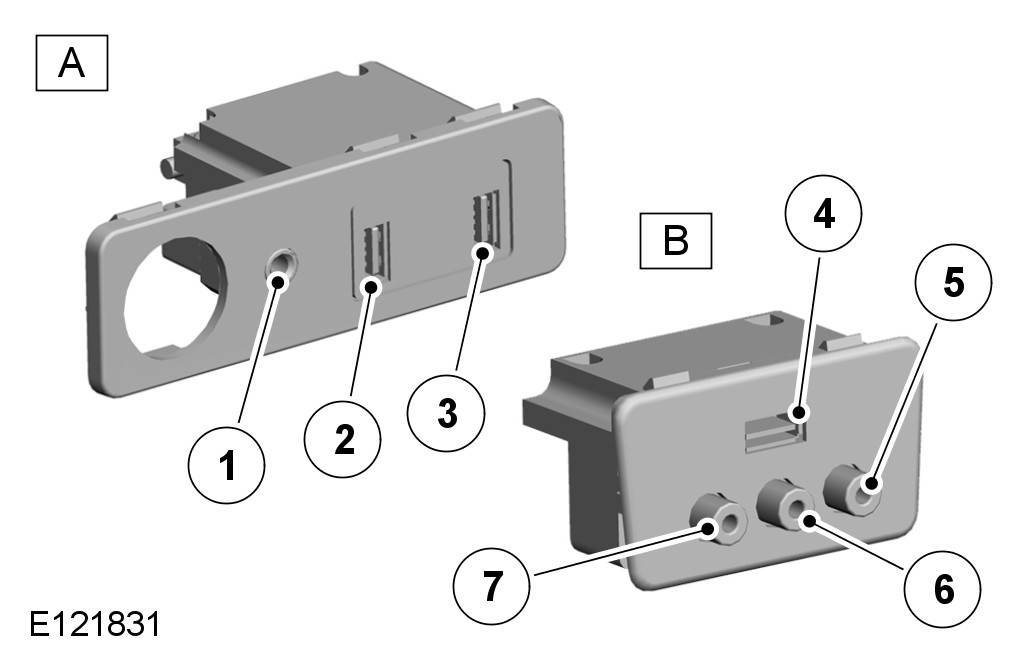 A

B

1

2

3

4

5

6

7

E121831