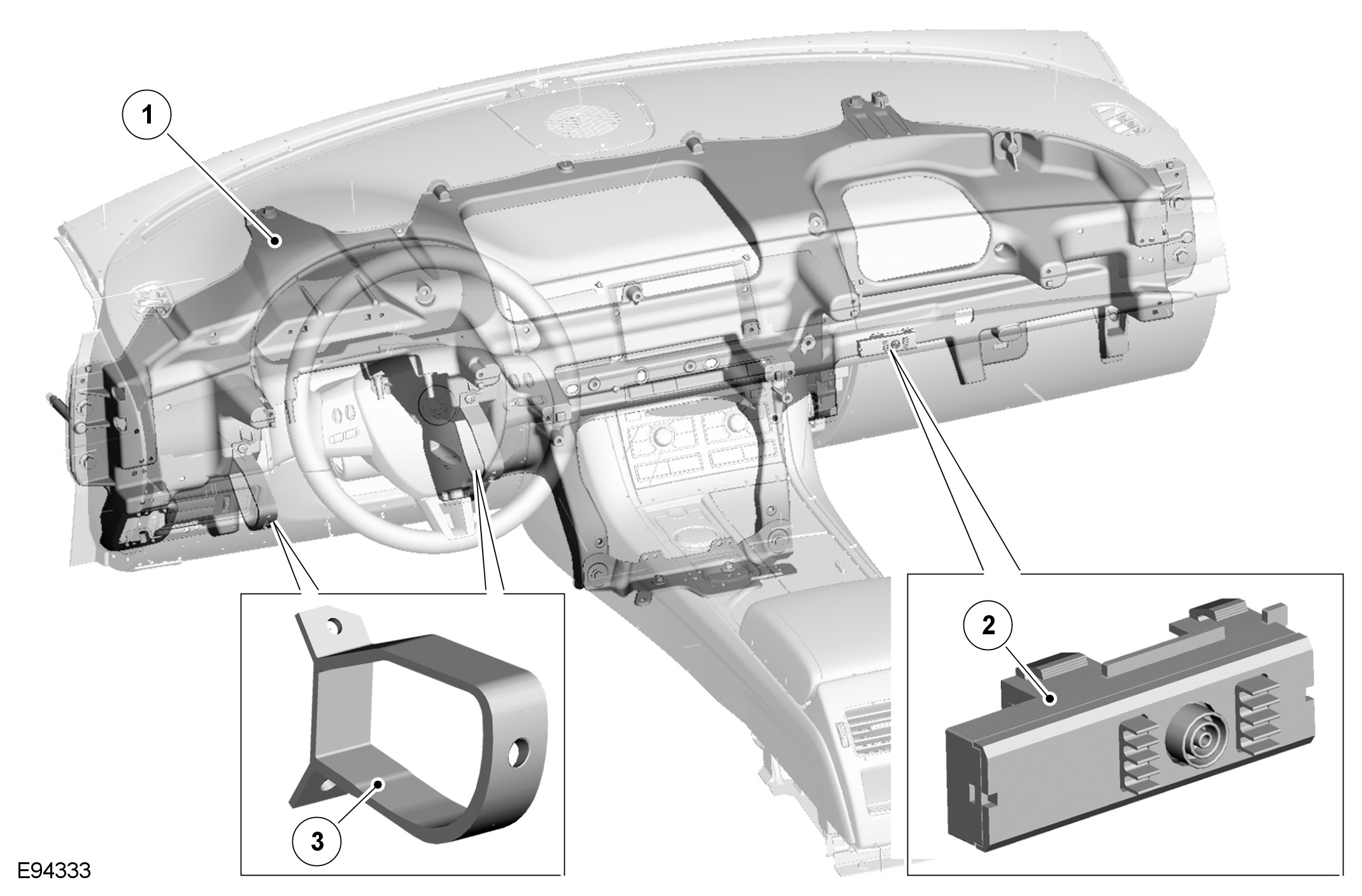 1

2

3

E94333