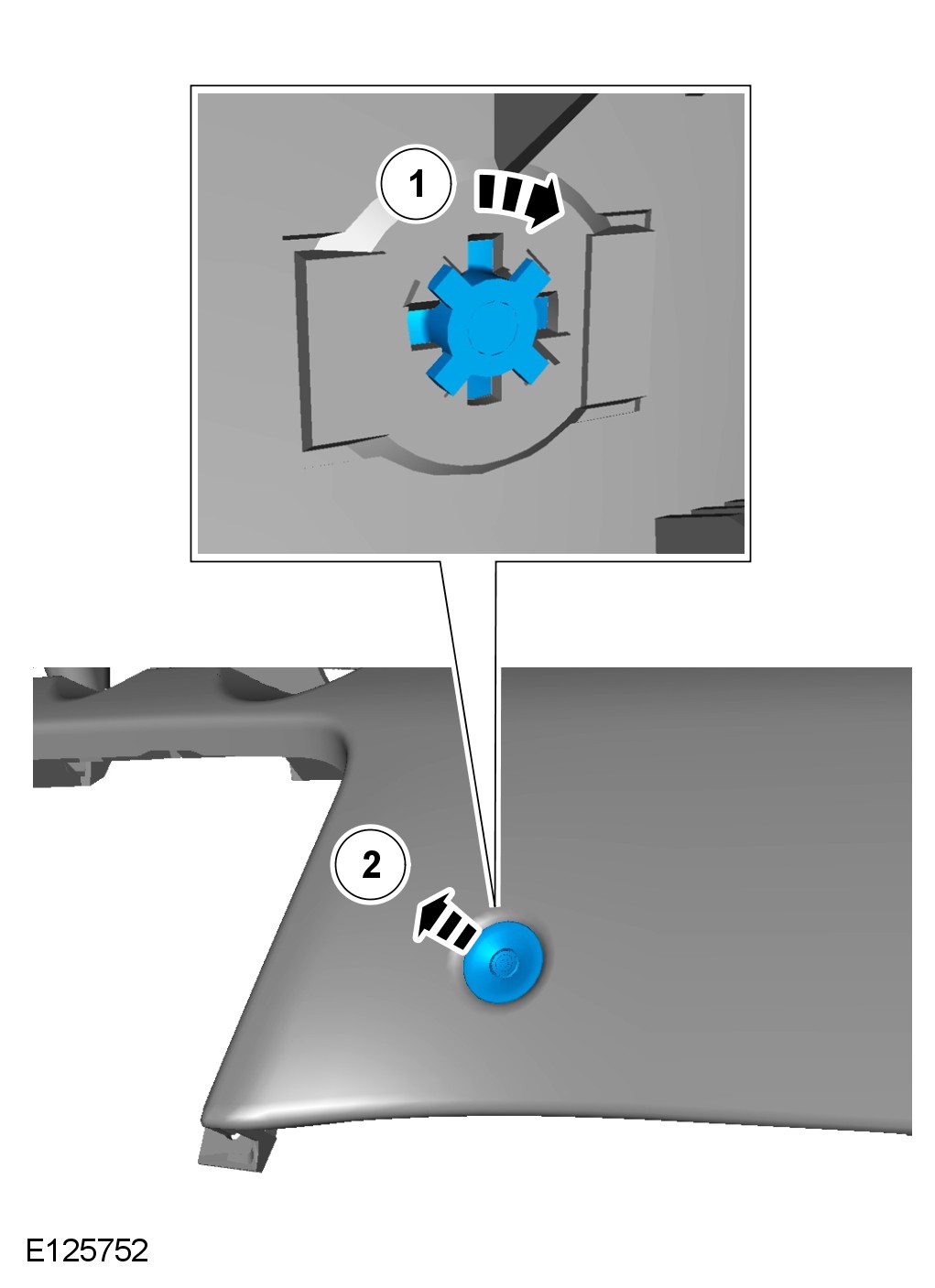 1

2

E125752