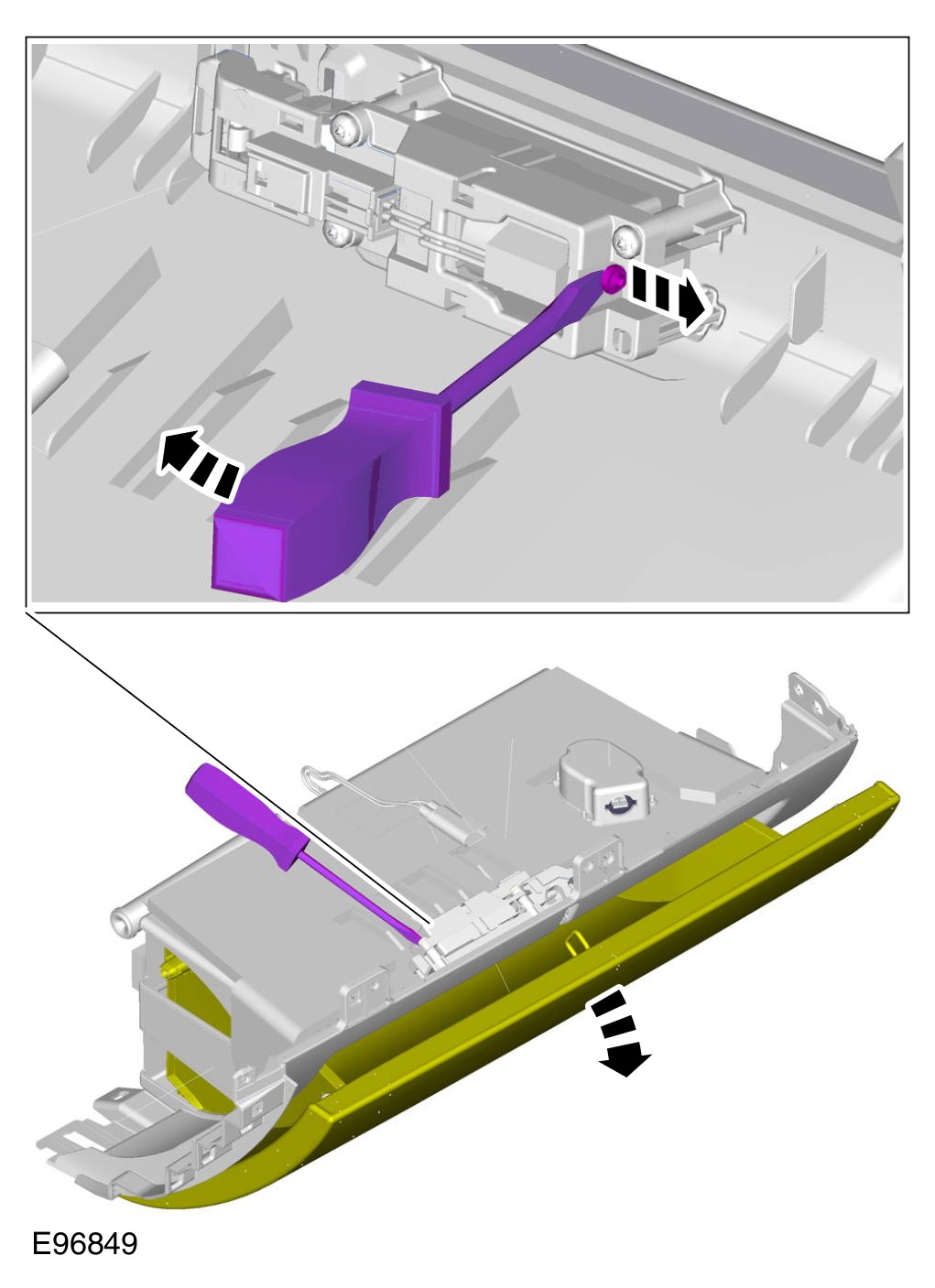 E96849