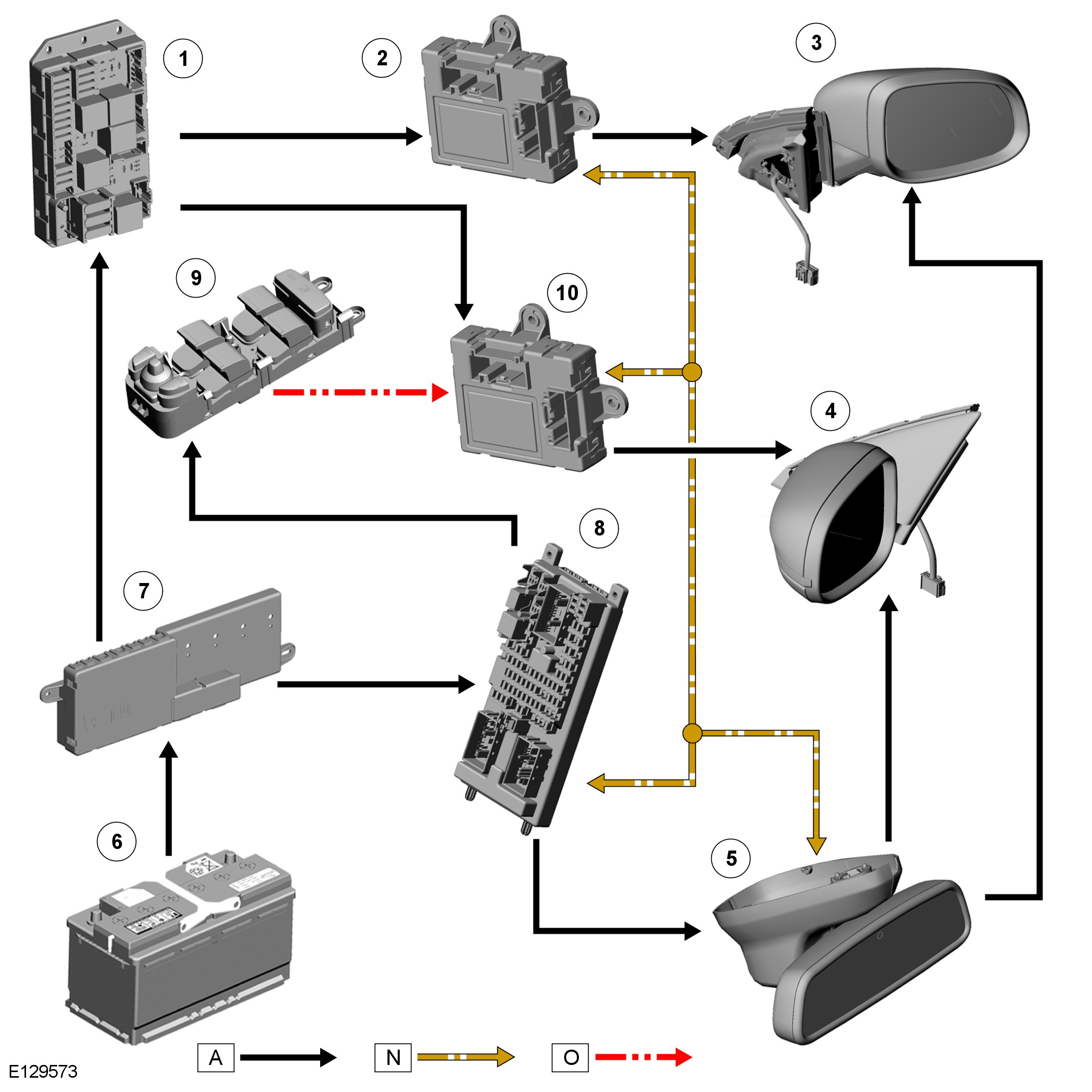 1
2
3
9
10
4
8
7
6
5
A
N
O
E129573