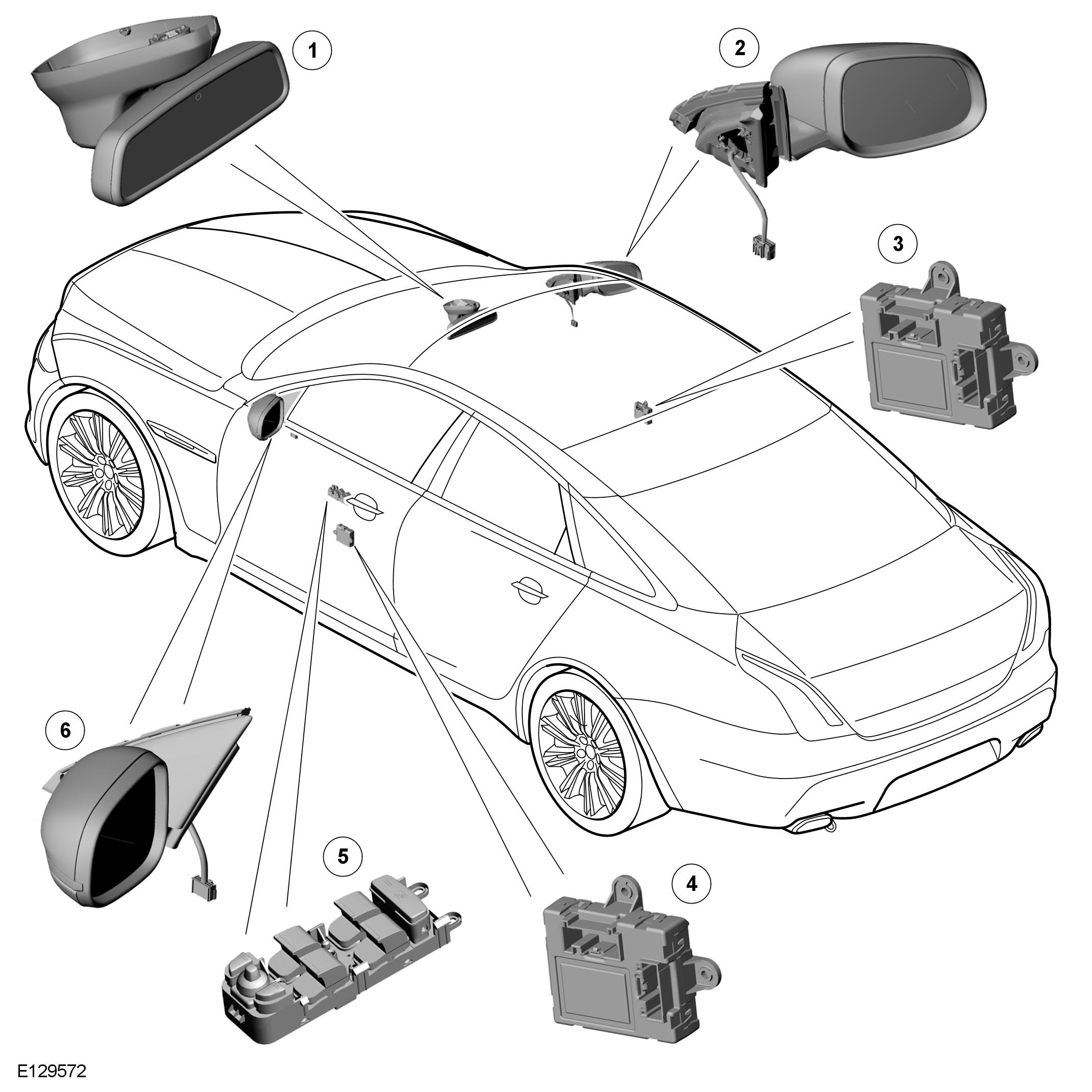 1
2
3
6
5
4
E129572