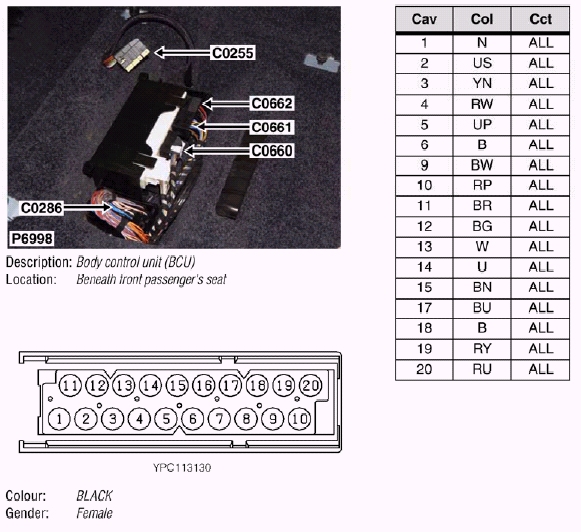 C0255
C0662
C0661
C0660
C0286
P6998

Description: Body control unit (BCU)
Location: Beneath front passenger's seat

11 12 13 14 15 16 17 18 19 20
1 2 3 4 5 6 7 8 9 10

YPC113130

Colour: BLACK
Gender: Female

| Cav | Col | Cct |
|---|---|---|
| 1 | N | ALL |
| 2 | US | ALL |
| 3 | YN | ALL |
| 4 | RW | ALL |
| 5 | UP | ALL |
| 6 | B | ALL |
| 9 | BW | ALL |
| 10 | RP | ALL |
| 11 | BR | ALL |
| 12 | BG | ALL |
| 13 | W | ALL |
| 14 | U | ALL |
| 15 | BN | ALL |
| 17 | BU | ALL |
| 18 | B | ALL |
| 19 | RY | ALL |
| 20 | RU | ALL |