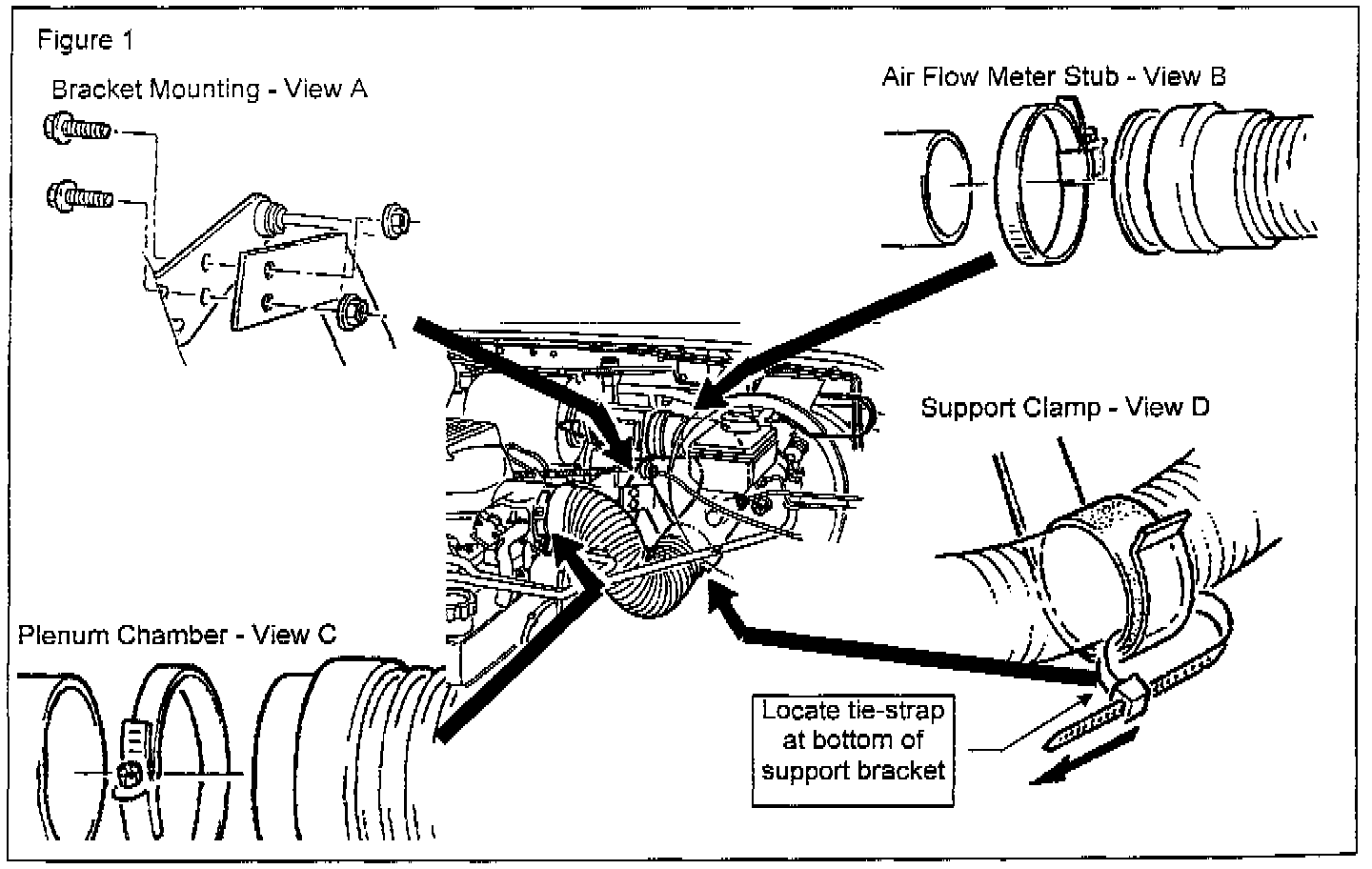 Figure 1

Bracket Mounting - View A

Air Flow Meter Stub - View B

Support Clamp - View D

Plenum Chamber - View C

Locate tie-strap at bottom of support bracket