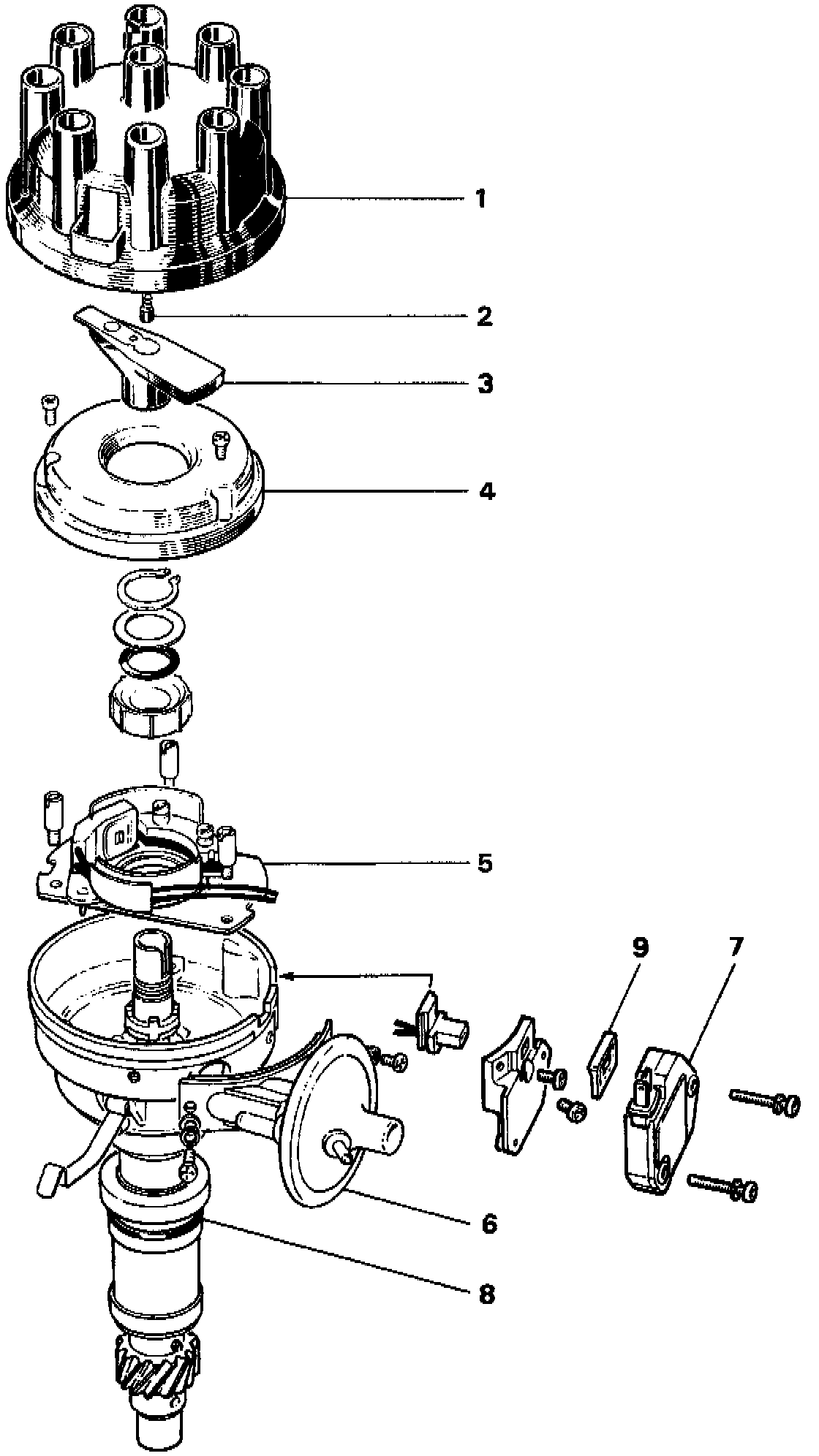 1
2
3
4
5
9
7
6
8