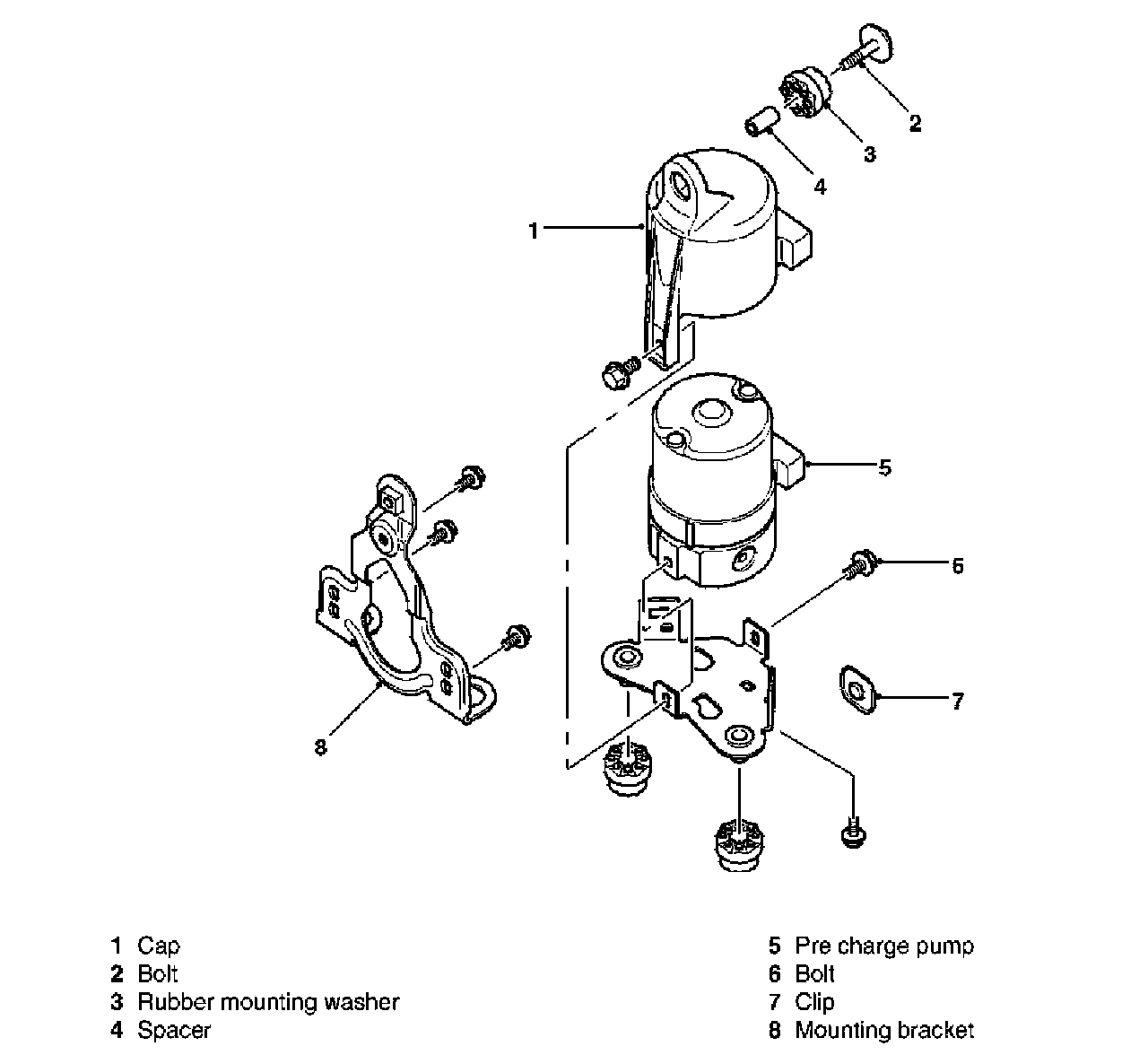 2
3
4
1
5
6
7
8

1 Cap
2 Bolt
3 Rubber mounting washer
4 Spacer

5 Pre charge pump
6 Bolt
7 Clip
8 Mounting bracket