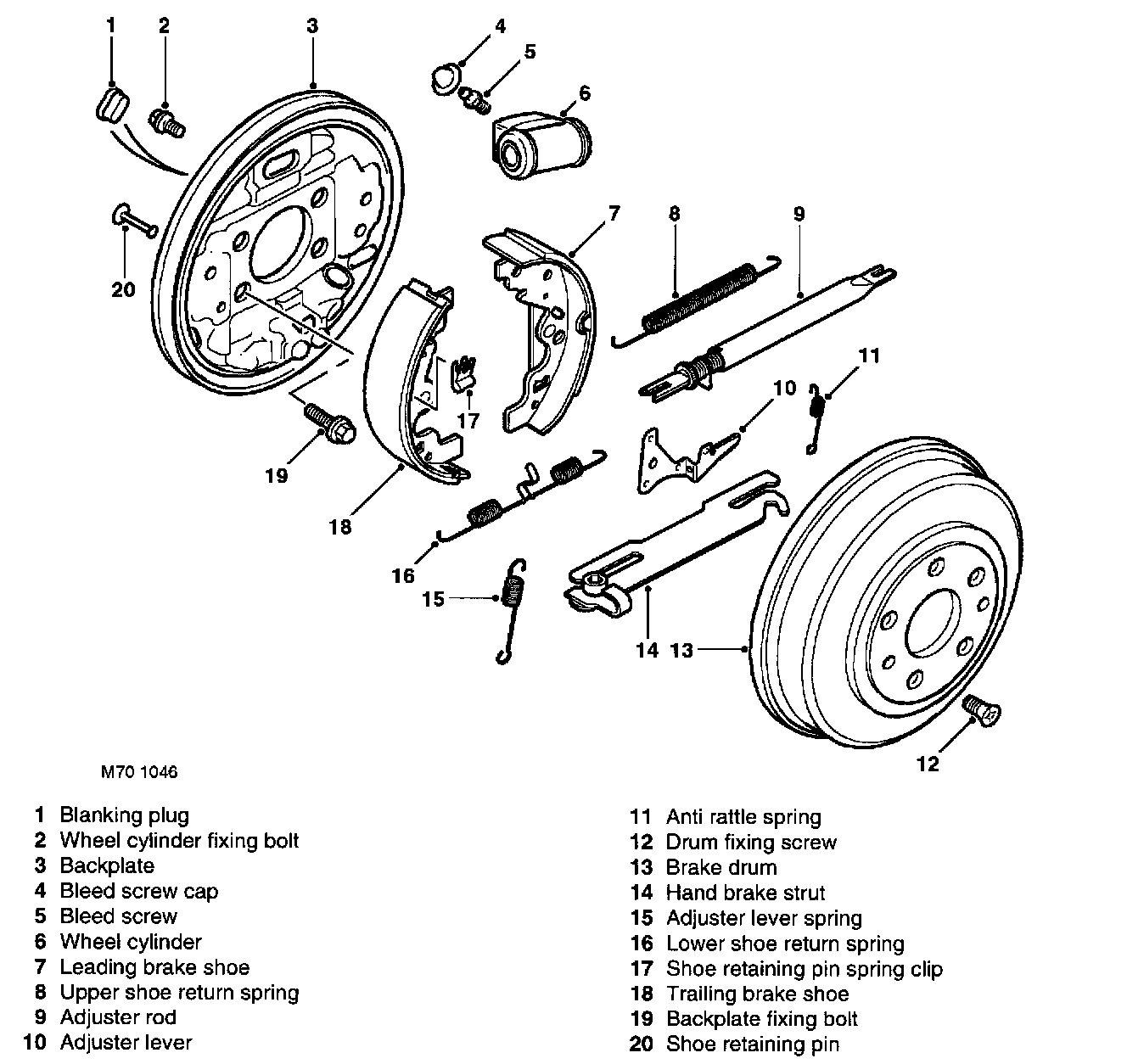 1 2 3 4 5 6 7 8 9 20 11 10 17 19 18 16 15 14 13 12

M70 1046

1 Blanking plug
2 Wheel cylinder fixing bolt
3 Backplate
4 Bleed screw cap
5 Bleed screw
6 Wheel cylinder
7 Leading brake shoe
8 Upper shoe return spring
9 Adjuster rod
10 Adjuster lever

11 Anti rattle spring
12 Drum fixing screw
13 Brake drum
14 Hand brake strut
15 Adjuster lever spring
16 Lower shoe return spring
17 Shoe retaining pin spring clip
18 Trailing brake shoe
19 Backplate fixing bolt
20 Shoe retaining pin