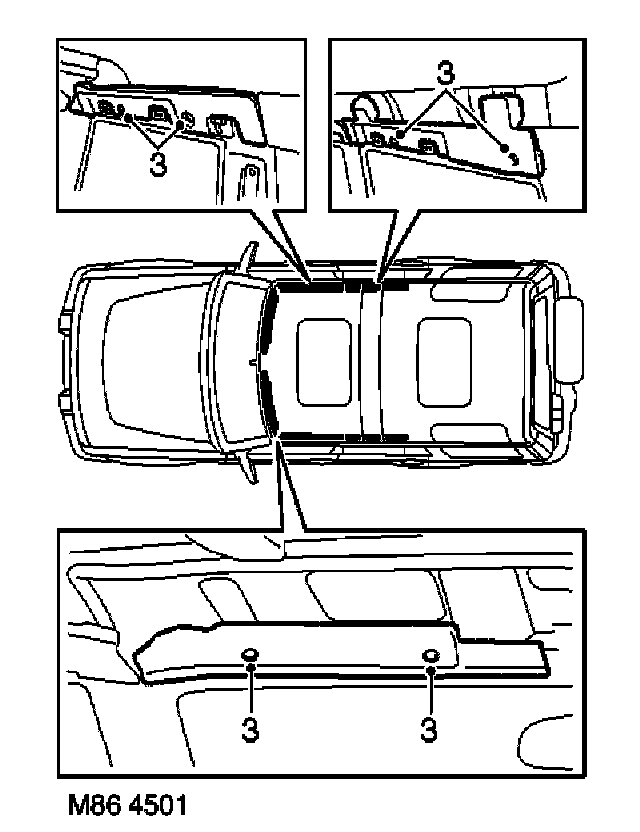 3

3

3

3

M86 4501