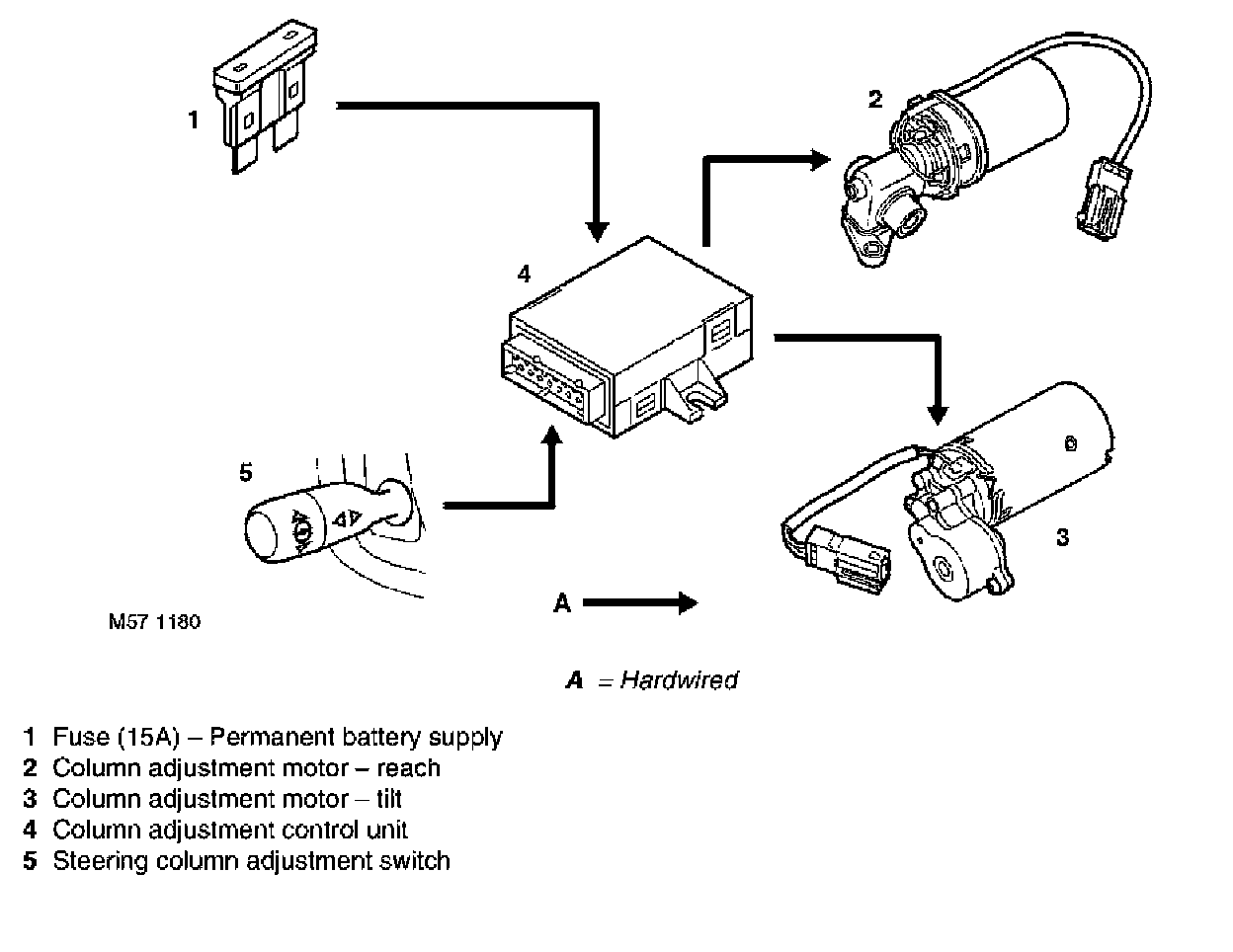 1

2

4

5

3

M57 1180

A

A = Hardwired

1 Fuse (15A) – Permanent battery supply
2 Column adjustment motor – reach
3 Column adjustment motor – tilt
4 Column adjustment control unit
5 Steering column adjustment switch