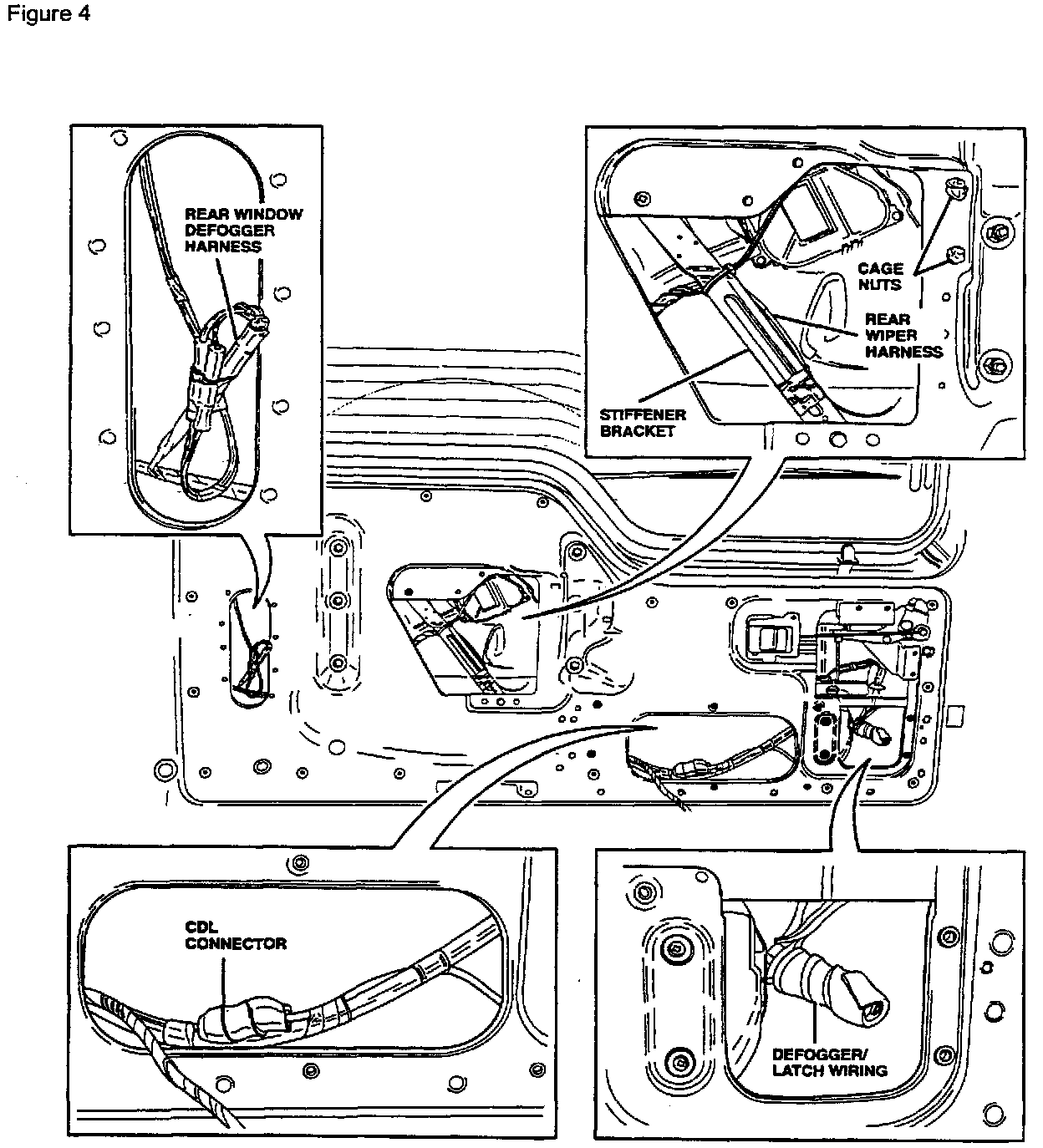 Figure 4

REAR WINDOW DEFOGGER HARNESS

CAGE NUTS

REAR WIPER HARNESS

STIFFENER BRACKET

CDL CONNECTOR

DEFOGGER/ LATCH WIRING